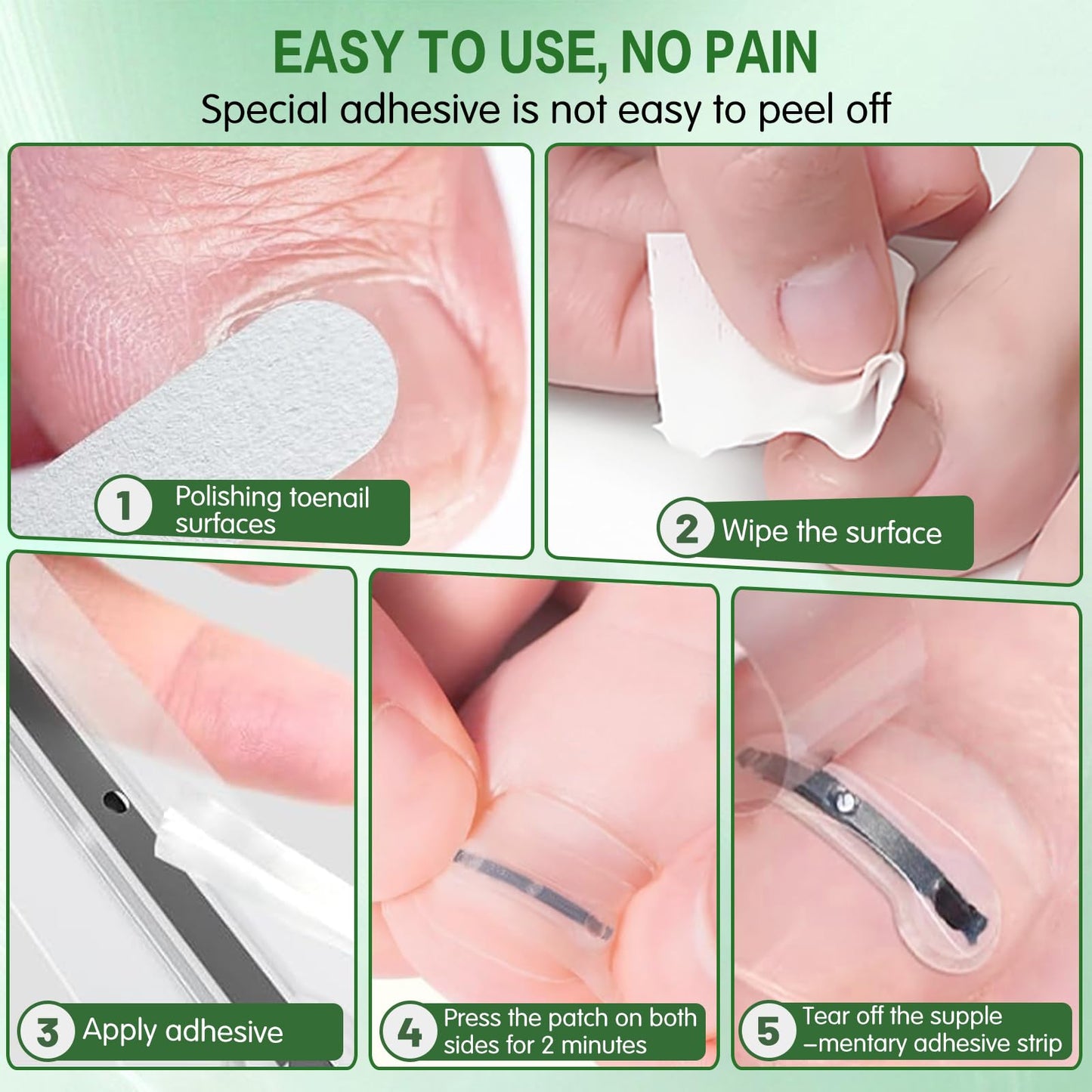 EASY TO USE, NO PAIN
Special adhesive is not easy to peel off

1 Polishing toenail surfaces

2 Wipe the surface

3 Apply adhesive

4 Press the patch on both sides for 2 minutes

5 Tear off the supple –mentary adhesive strip