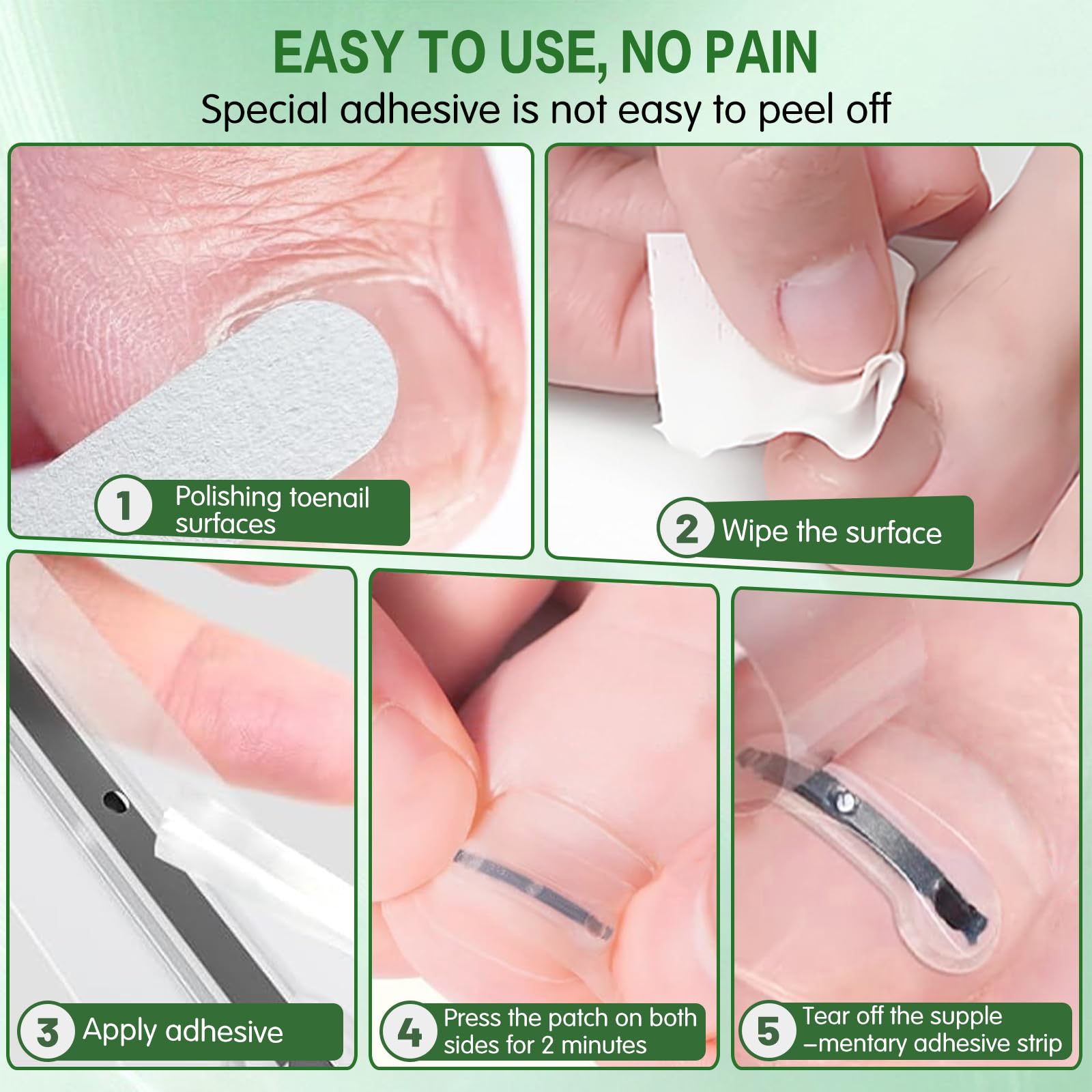 EASY TO USE, NO PAIN
Special adhesive is not easy to peel off

1 Polishing toenail surfaces

2 Wipe the surface

3 Apply adhesive

4 Press the patch on both sides for 2 minutes

5 Tear off the supple –mentary adhesive strip