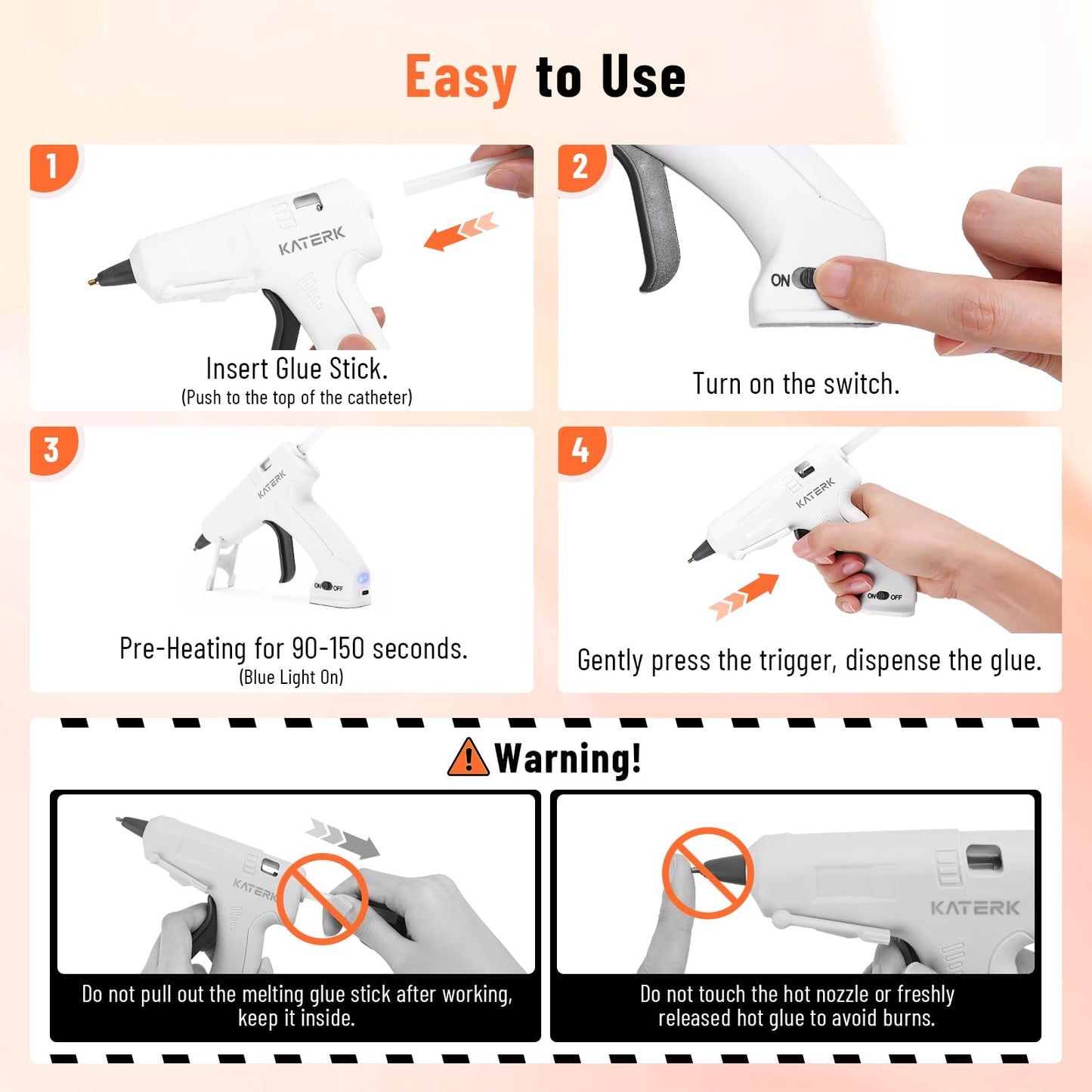 Easy to Use

1

KATERK

Insert Glue Stick.
(Push to the top of the catheter)

2

ON

Turn on the switch.

3

KATERK

ON OFF

Pre-Heating for 90-150 seconds.
(Blue Light On)

4

KATERK

ON OFF

Gently press the trigger, dispense the glue.

Warning!

KATERK

Do not pull out the melting glue stick after working, keep it inside.

KATERK

Do not touch the hot nozzle or freshly released hot glue to avoid burns.