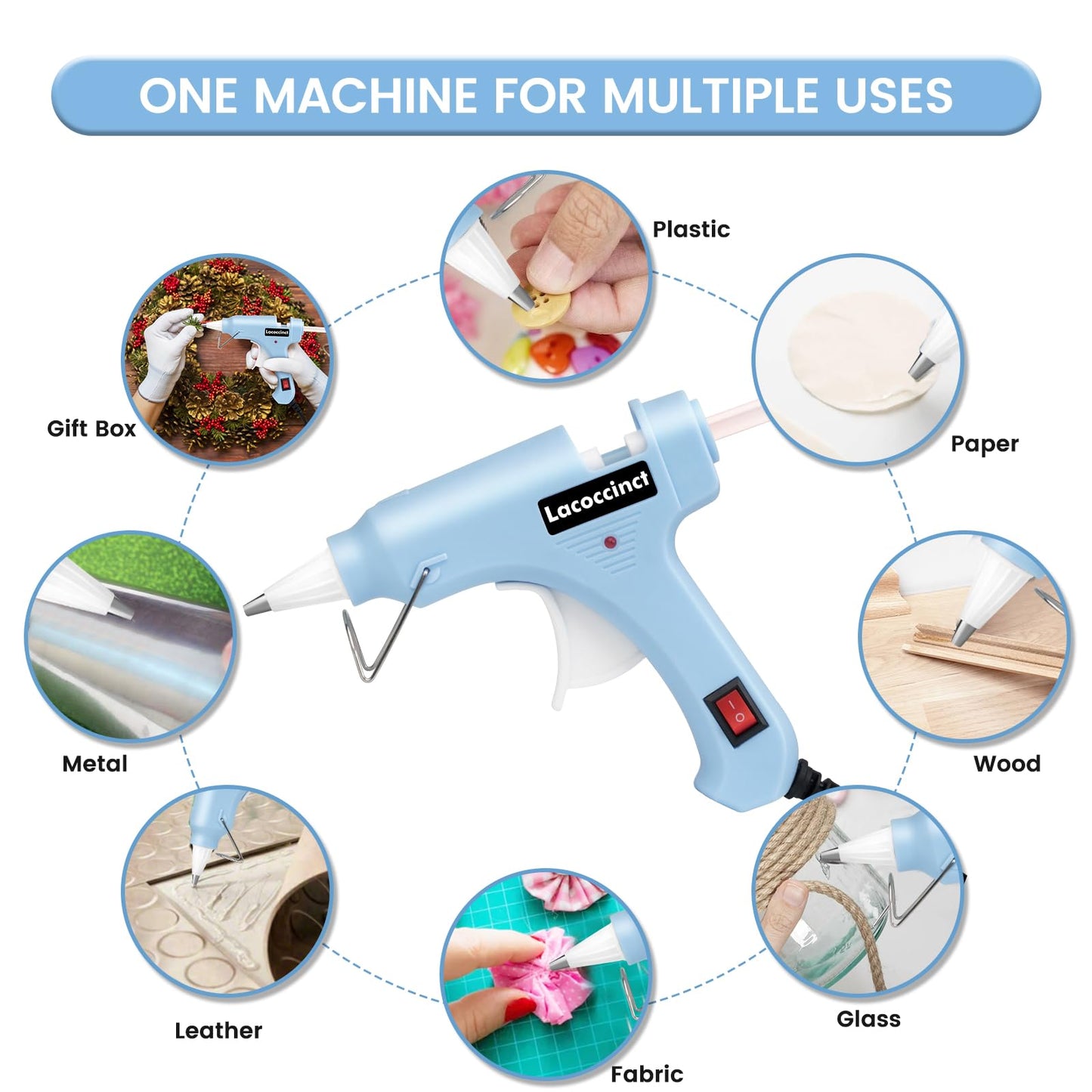 ONE MACHINE FOR MULTIPLE USES

Plastic

Lacoccinct

Gift Box

Paper

Lacoccinct

Metal

Wood

Leather

Glass

Fabric