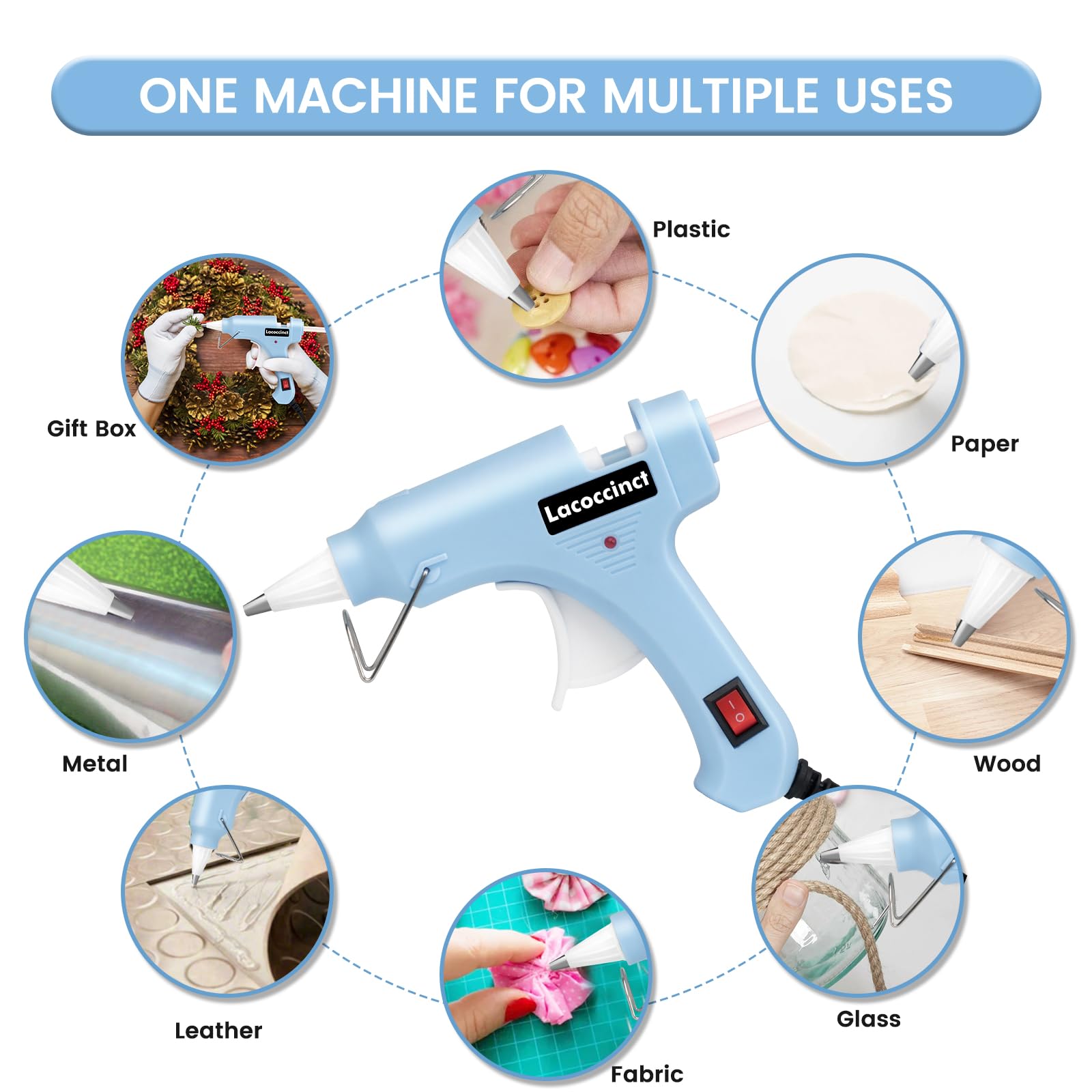 ONE MACHINE FOR MULTIPLE USES

Plastic

Lacoccinct

Gift Box

Paper

Lacoccinct

Metal

Wood

Leather

Glass

Fabric