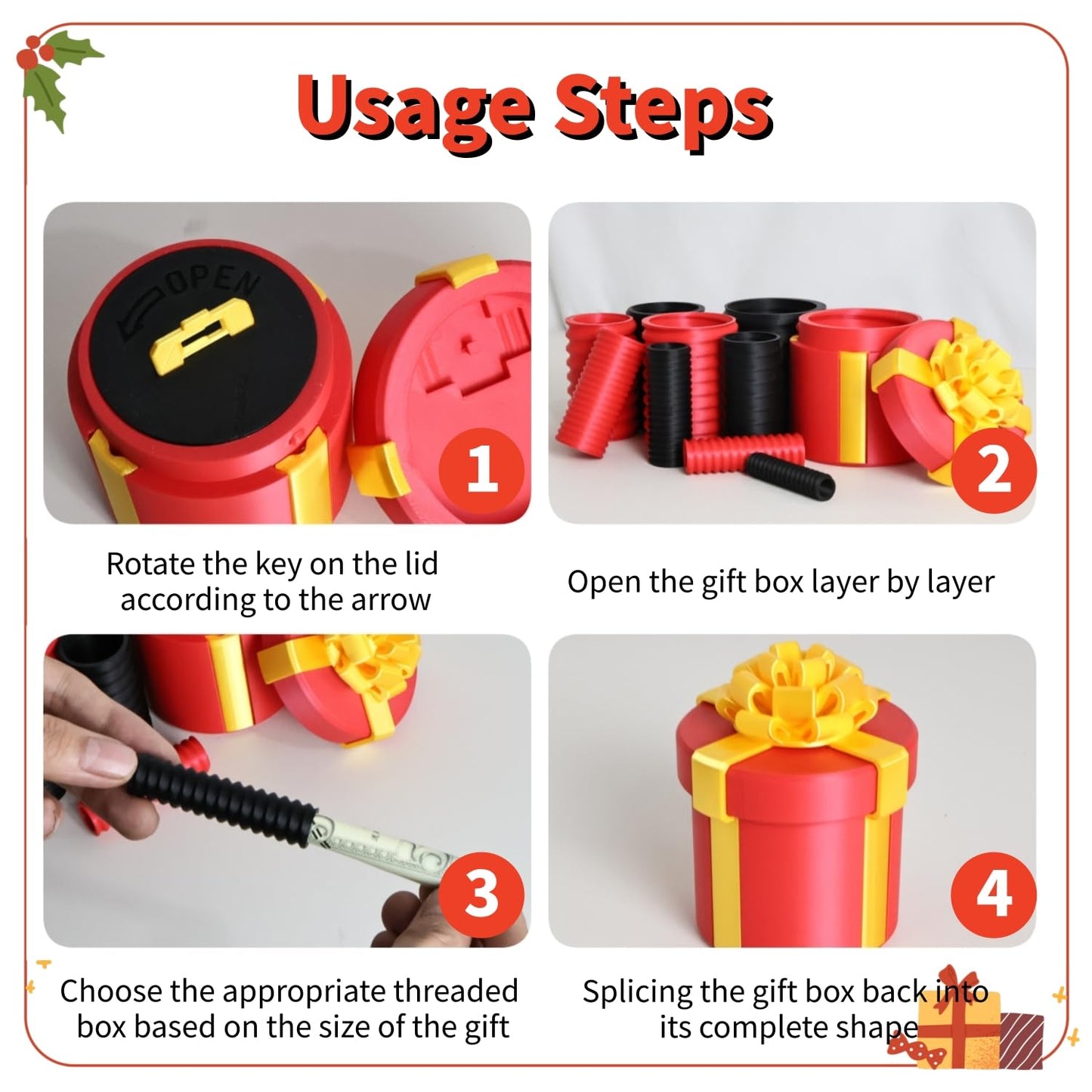 Usage Steps

OPEN

1

Rotate the key on the lid according to the arrow

2

Open the gift box layer by layer

3

Choose the appropriate threaded box based on the size of the gift

4

Splicing the gift box back into its complete shape