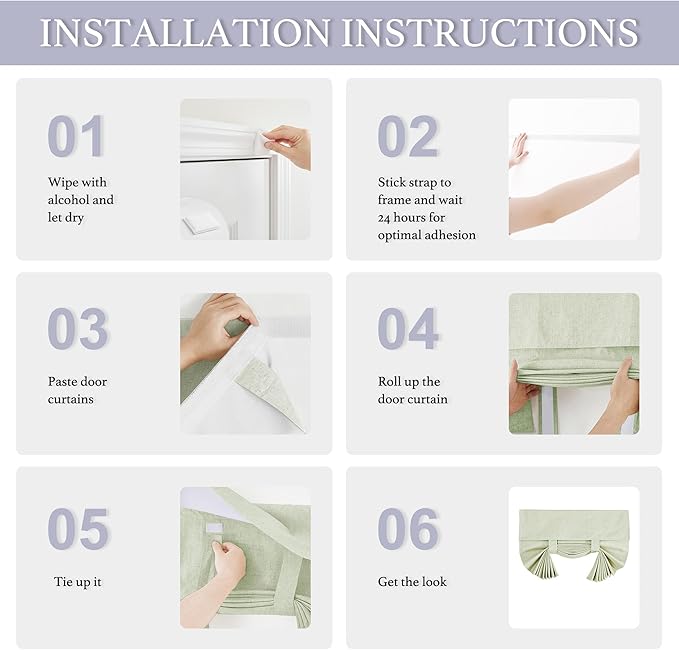 INSTALLATION INSTRUCTIONS

01

Wipe with alcohol and let dry

02

Stick strap to frame and wait 24 hours for optimal adhesion

03

Paste door curtains

04

Roll up the door curtain

05

Tie up it

06

Get the look