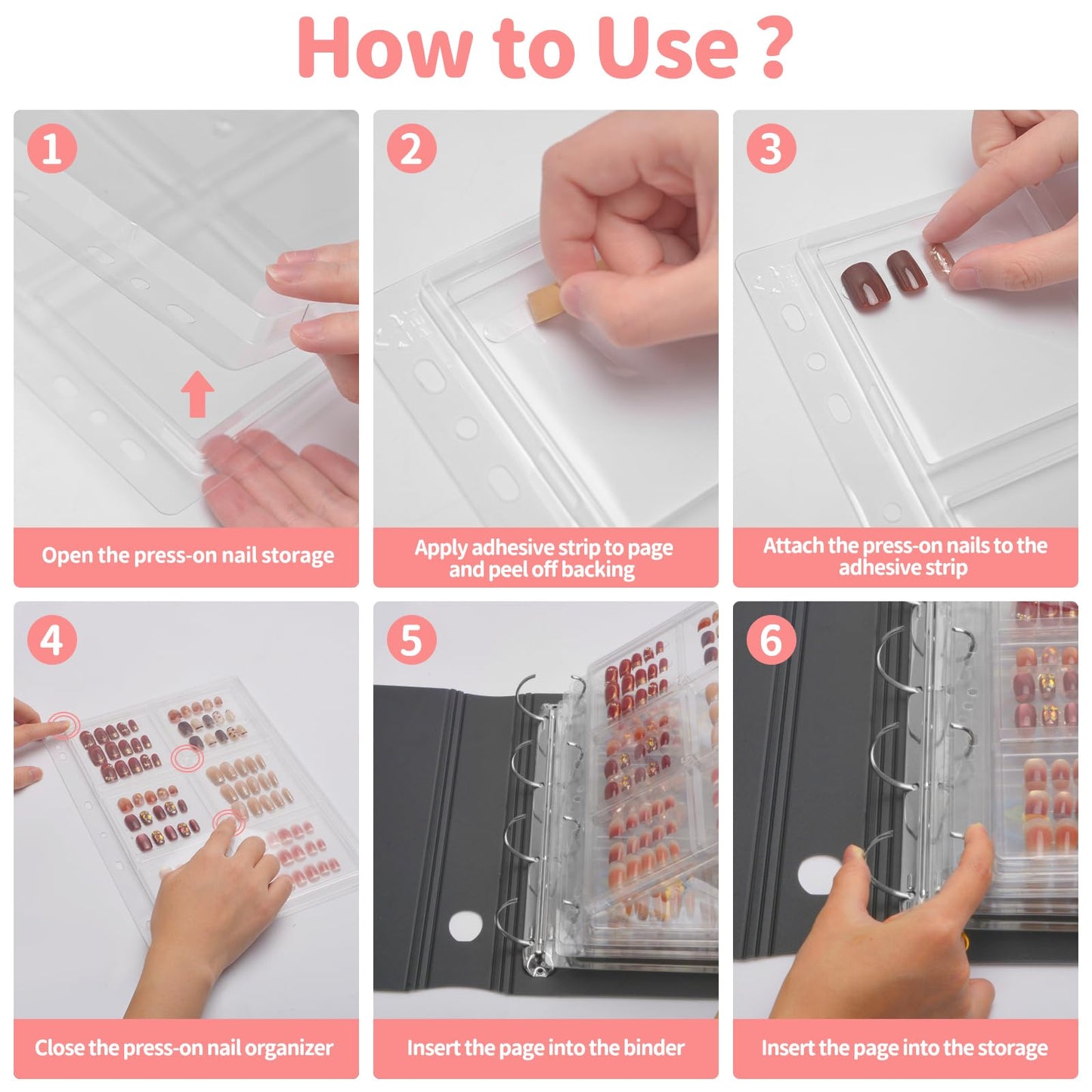 How to Use ?

1

Open the press-on nail storage

2

Apply adhesive strip to page and peel off backing

3

Attach the press-on nails to the adhesive strip

4

Close the press-on nail organizer

5

Insert the page into the binder

6

Insert the page into the storage