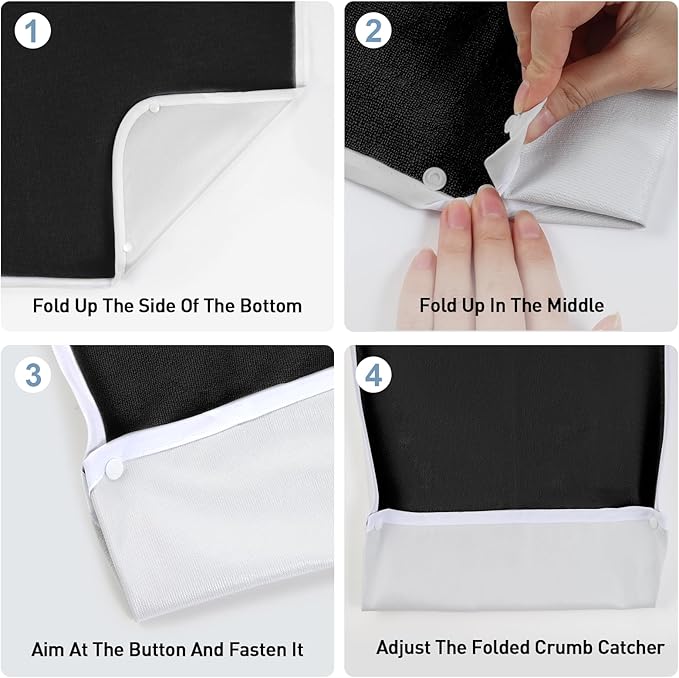 1
Fold Up The Side Of The Bottom

2
Fold Up In The Middle

3
Aim At The Button And Fasten It

4
Adjust The Folded Crumb Catcher