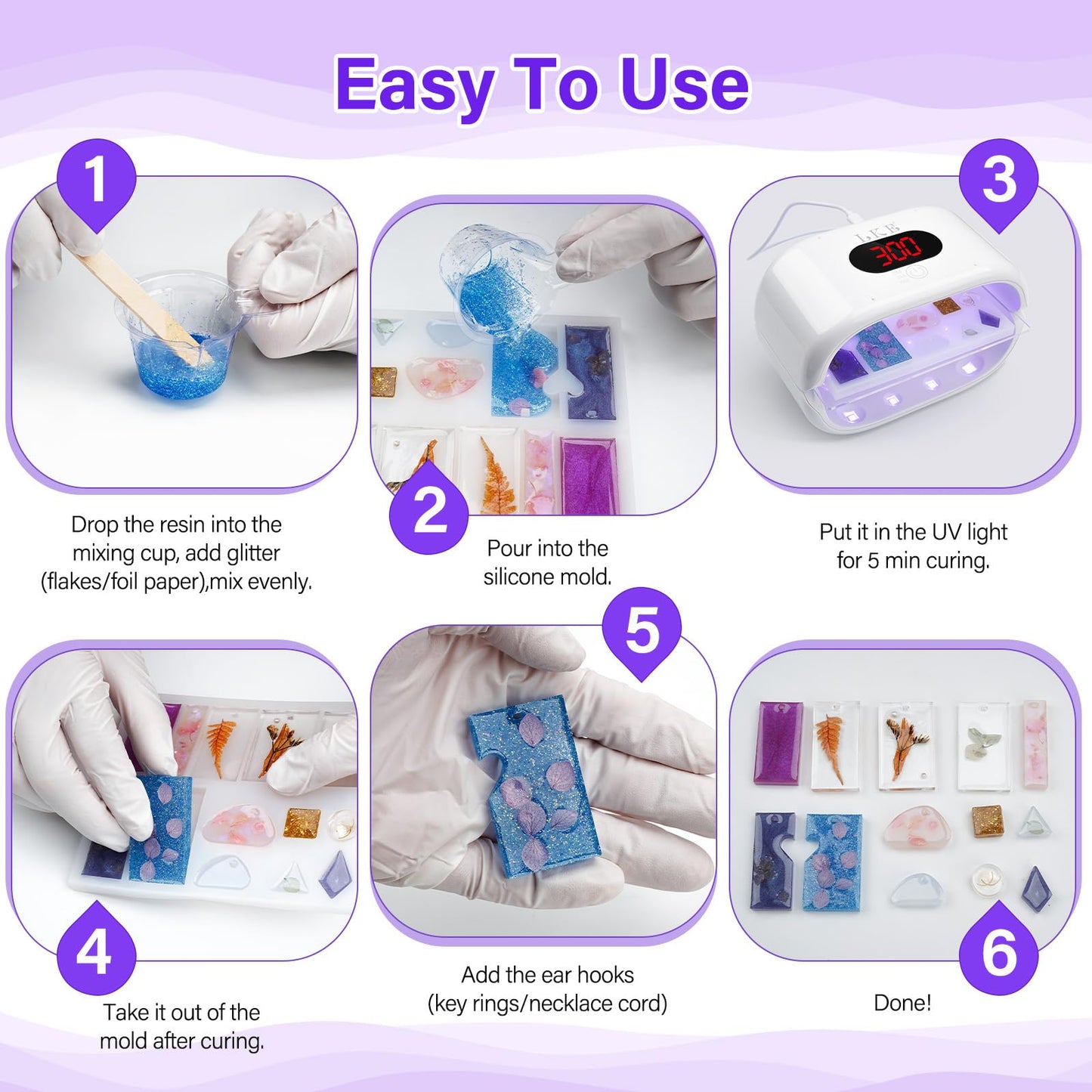 Easy To Use

1

Drop the resin into the mixing cup, add glitter (flakes/foil paper),mix evenly.

2

Pour into the silicone mold.

3

LKE

300

Put it in the UV light for 5 min curing.

4

Take it out of the mold after curing.

5

Add the ear hooks (key rings/necklace cord)

6

Done!