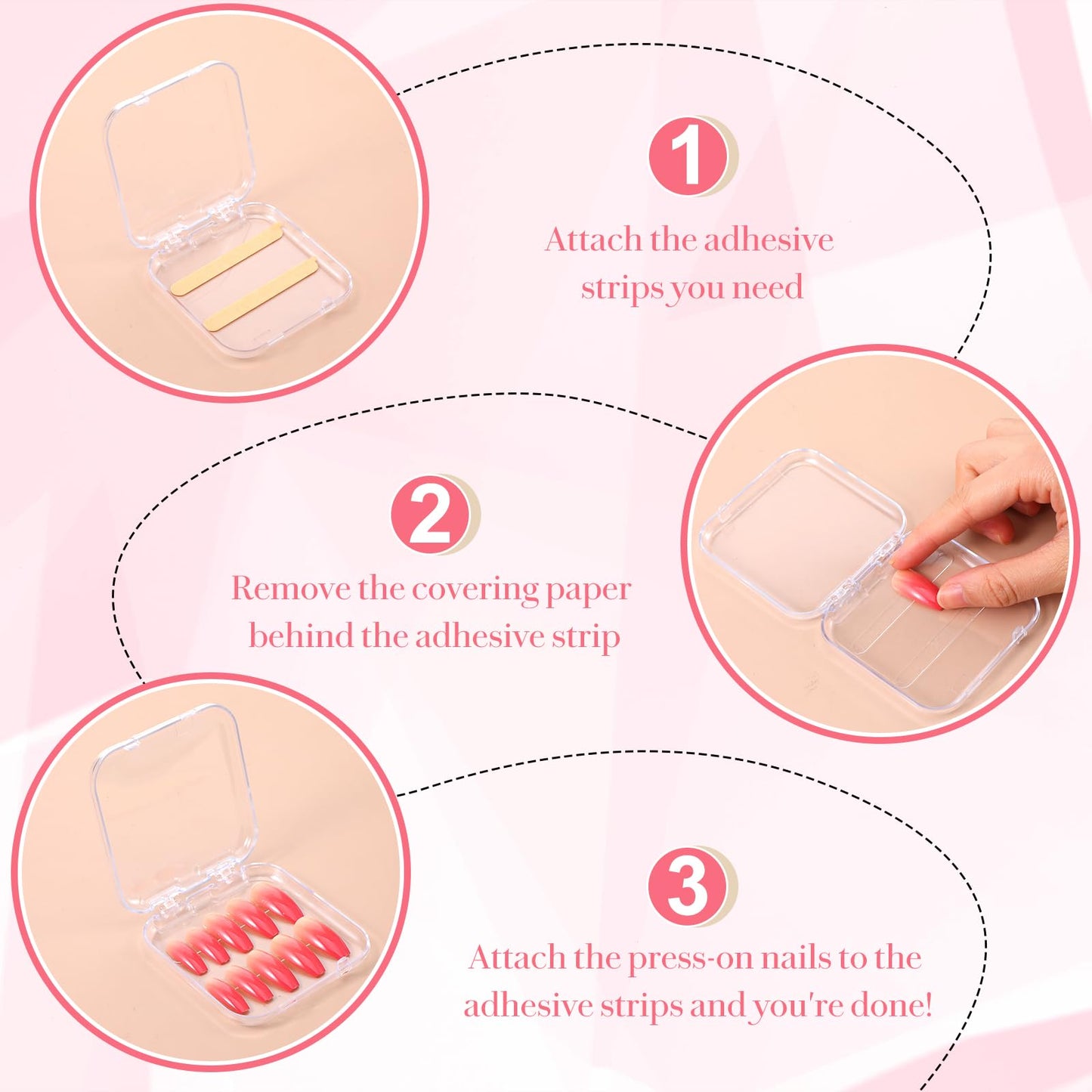 1

Attach the adhesive strips you need

2

Remove the covering paper behind the adhesive strip

3

Attach the press-on nails to the adhesive strips and you're done!