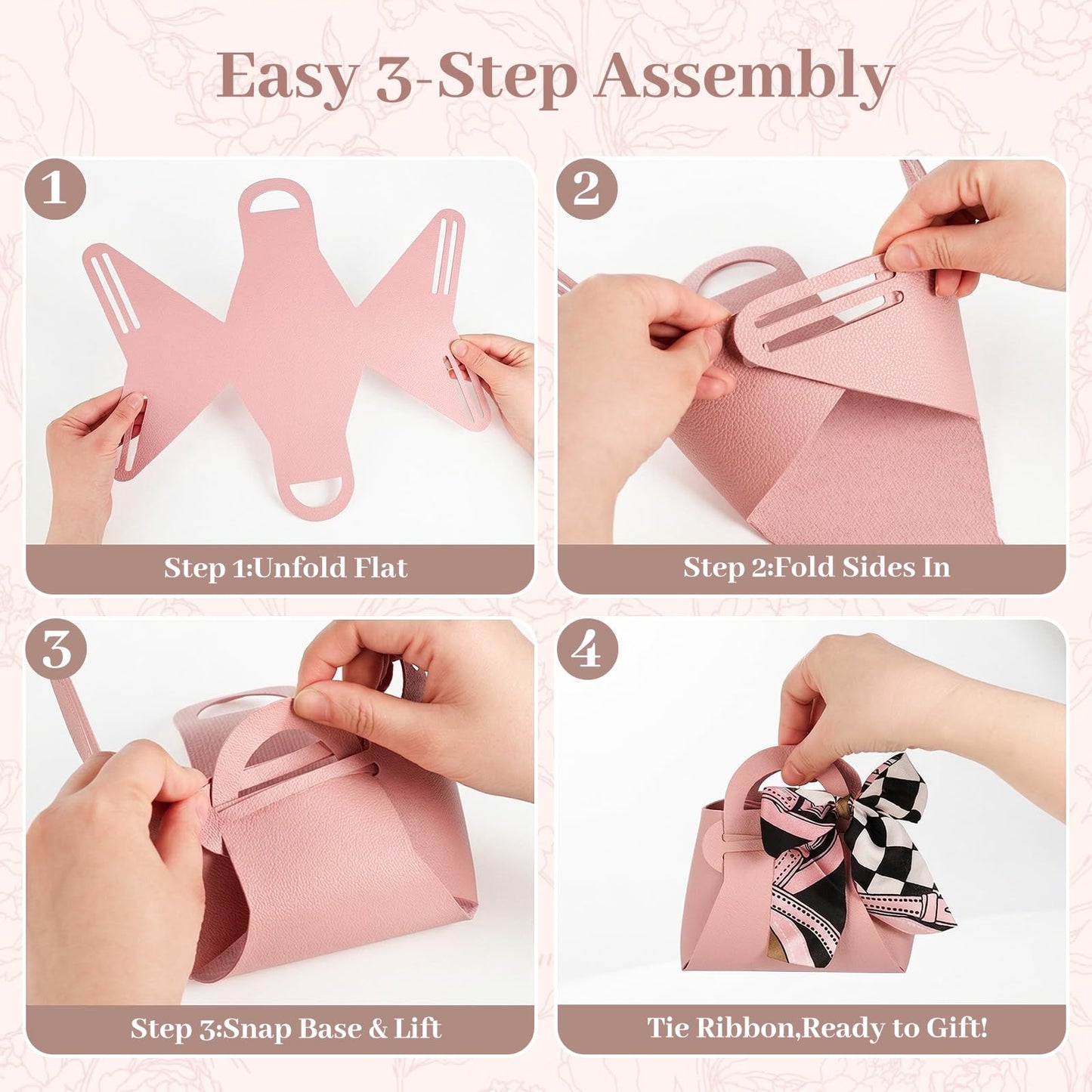 Easy 3-Step Assembly

1

Step 1:Unfold Flat

2

Step 2:Fold Sides In

3

Step 3:Snap Base & Lift

4

Tie Ribbon,Ready to Gift!