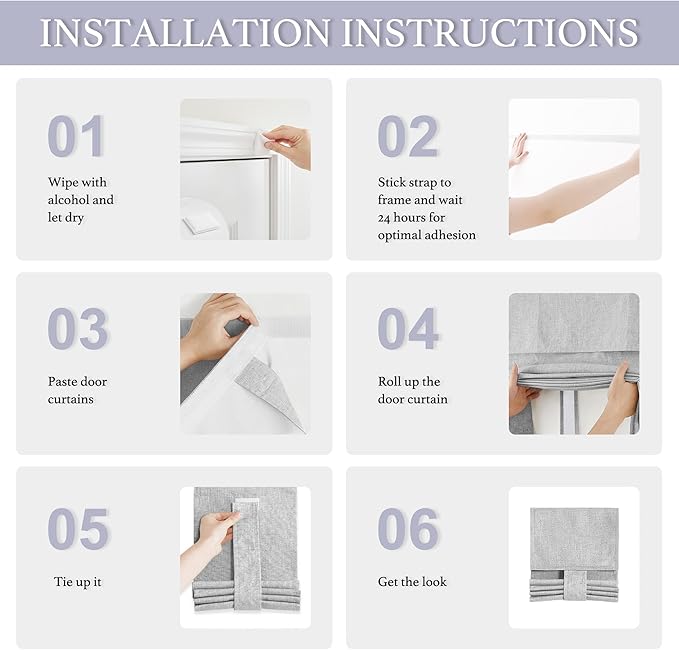 INSTALLATION INSTRUCTIONS

01

Wipe with alcohol and let dry

02

Stick strap to frame and wait 24 hours for optimal adhesion

03

Paste door curtains

04

Roll up the door curtain

05

Tie up it

06

Get the look