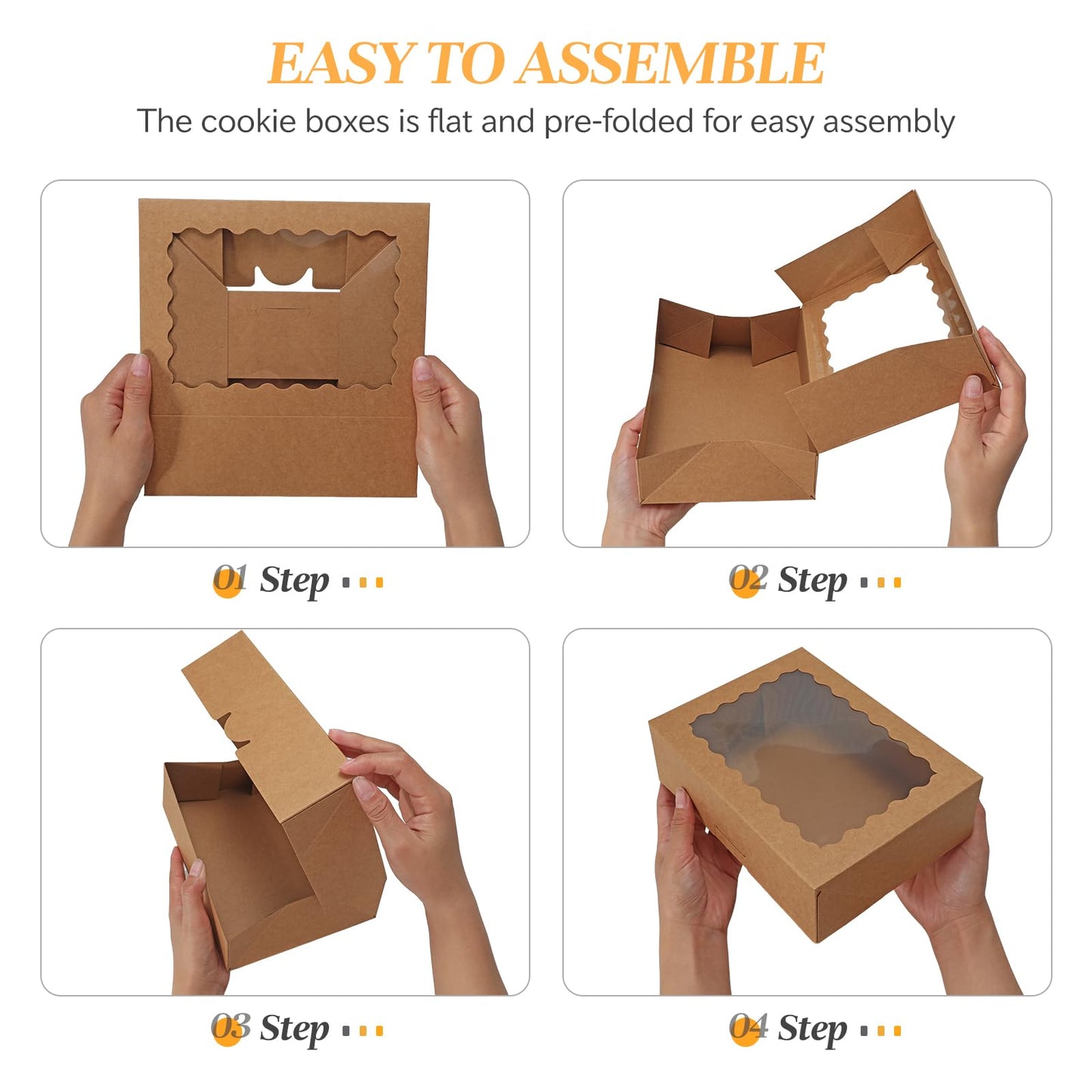 EASY TO ASSEMBLE
The cookie boxes is flat and pre-folded for easy assembly

01 Step

02 Step

03 Step

04 Step