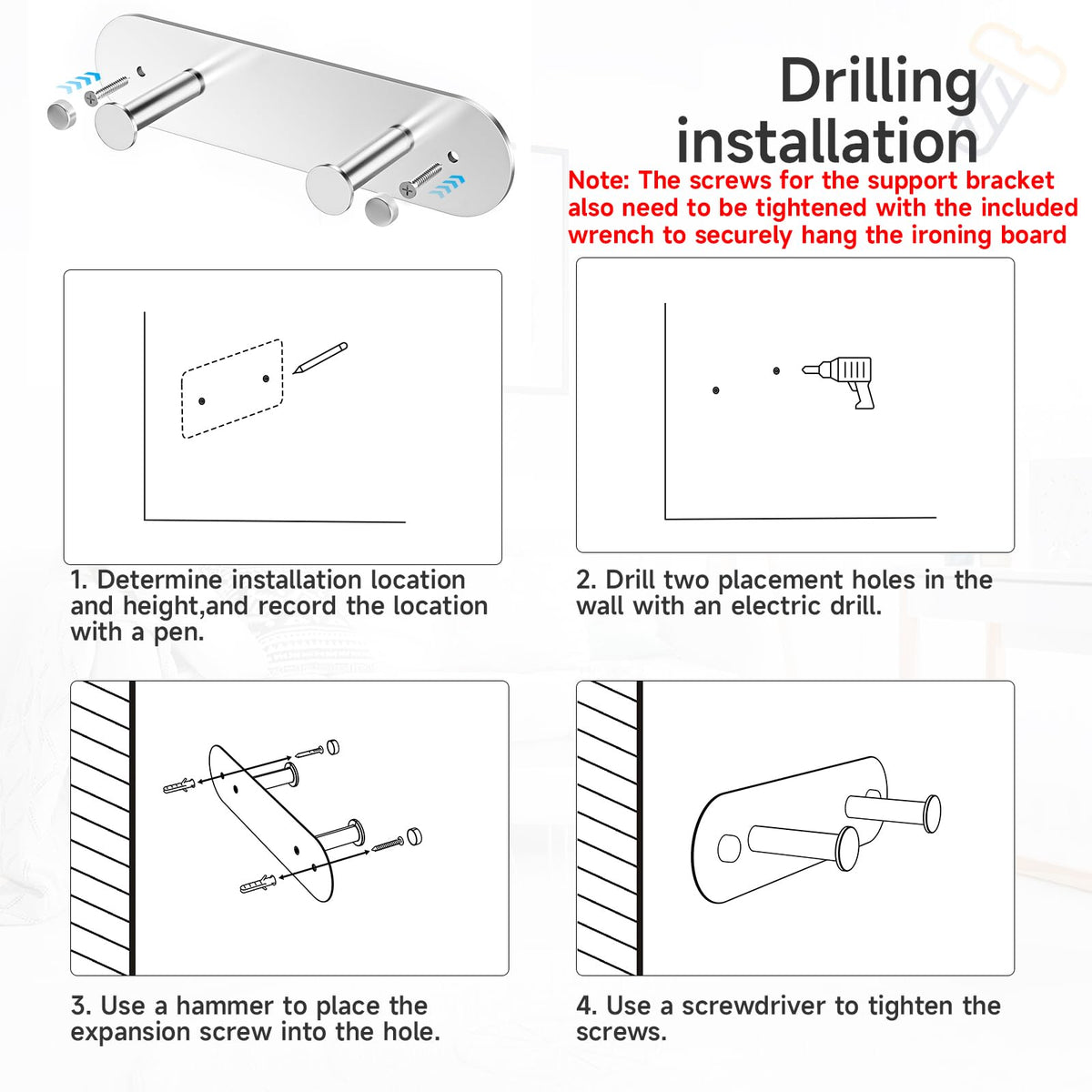 Drilling installation

Note: The screws for the support bracket also need to be tightened with the included wrench to securely hang the ironing board

1. Determine installation location and height,and record the location with a pen.

2. Drill two placement holes in the wall with an electric drill.

3. Use a hammer to place the expansion screw into the hole.

4. Use a screwdriver to tighten the screws.