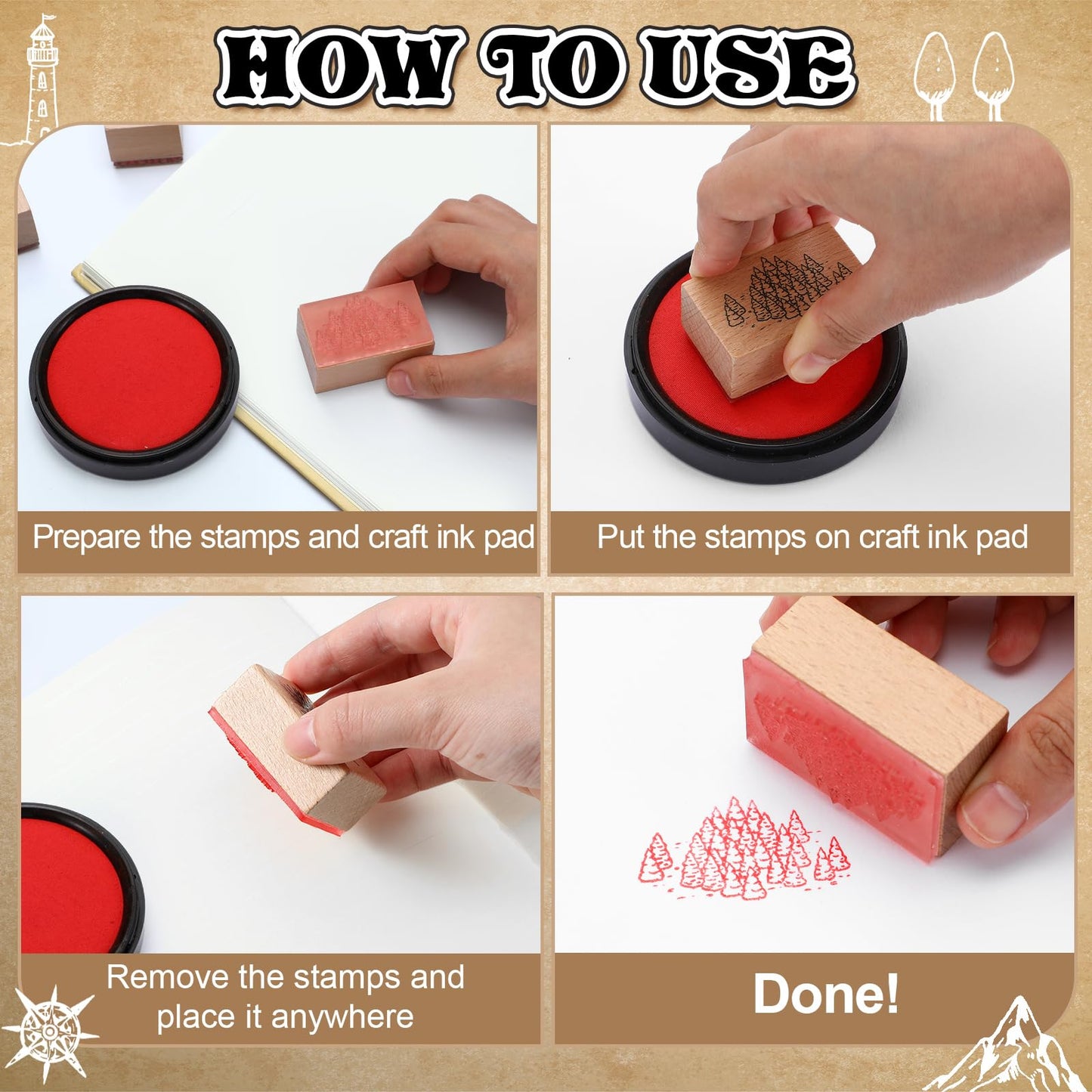 HOW TO USE

Prepare the stamps and craft ink pad

Put the stamps on craft ink pad

Remove the stamps and place it anywhere

Done!