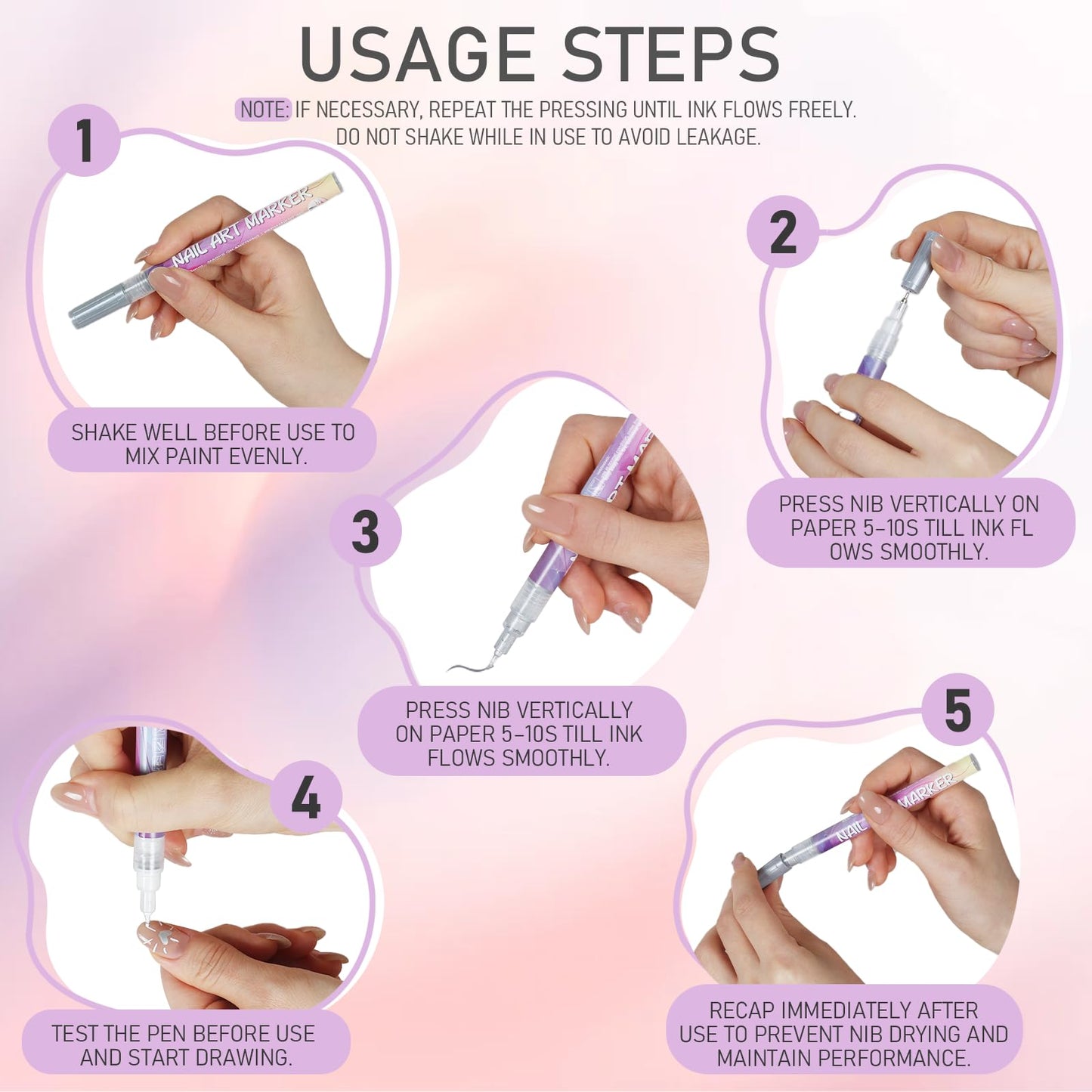 USAGE STEPS

NOTE: IF NECESSARY, REPEAT THE PRESSING UNTIL INK FLOWS FREELY. DO NOT SHAKE WHILE IN USE TO AVOID LEAKAGE.

1

NAIL ART MARKER

SHAKE WELL BEFORE USE TO MIX PAINT EVENLY.

2

PRESS NIB VERTICALLY ON PAPER 5-10S TILL INK FL OWS SMOOTHLY.

3

PRESS NIB VERTICALLY ON PAPER 5-10S TILL INK FLOWS SMOOTHLY.

4

TEST THE PEN BEFORE USE AND START DRAWING.

5

NAIL MARKER

RECAP IMMEDIATELY AFTER USE TO PREVENT NIB DRYING AND MAINTAIN PERFORMANCE.