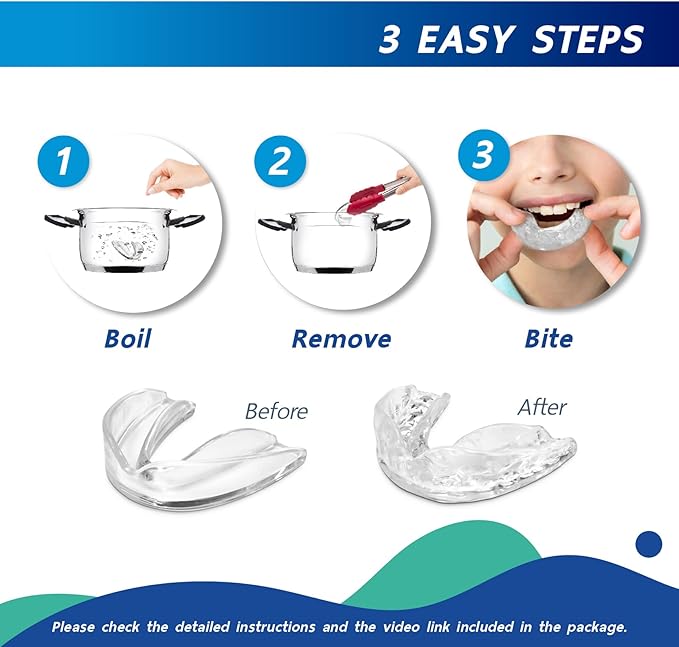 3 EASY STEPS

1

2

3

Boil

Remove

Bite

Before

After

Please check the detailed instructions and the video link included in the package.