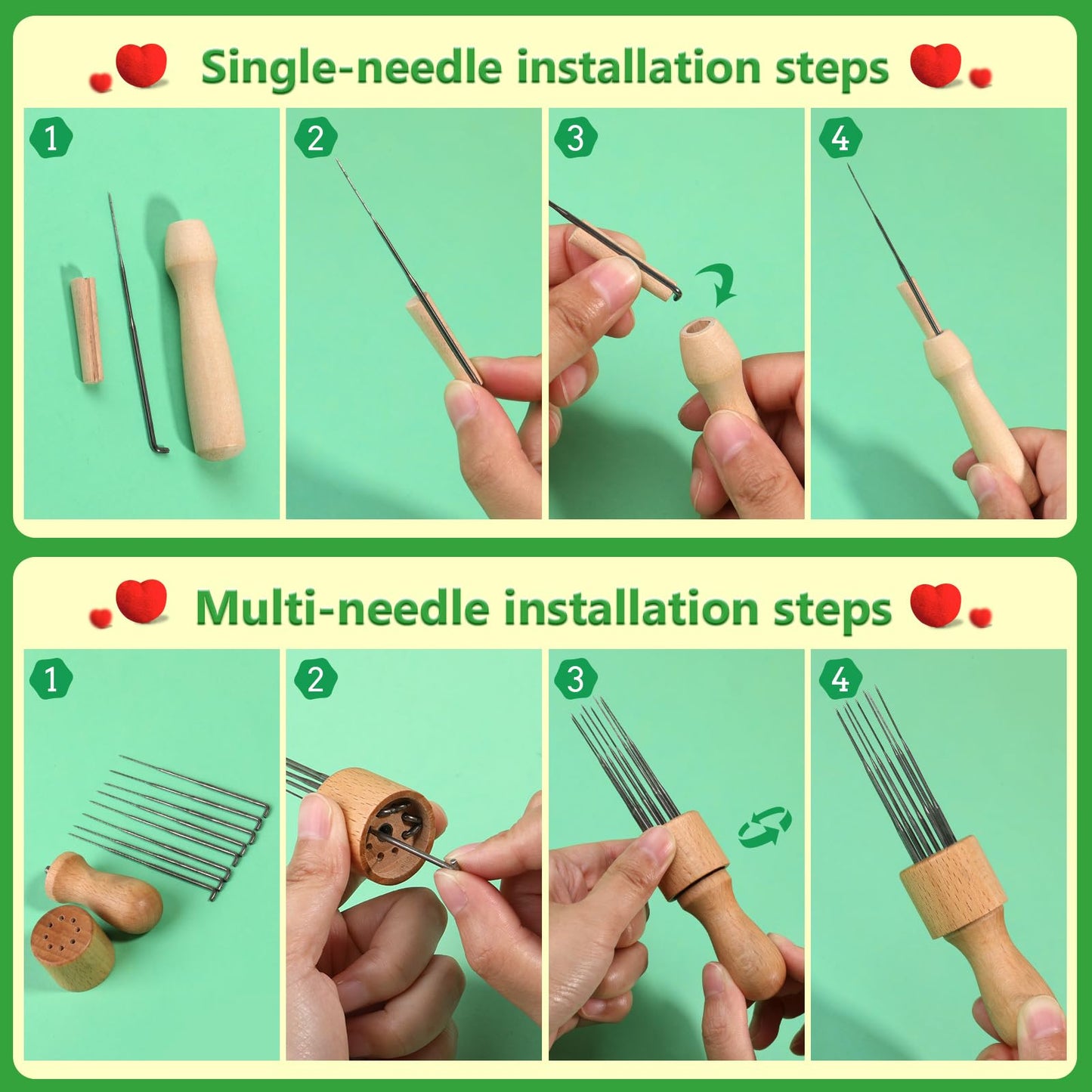 Single-needle installation steps

1

2

3

4

Multi-needle installation steps

1

2

3

4