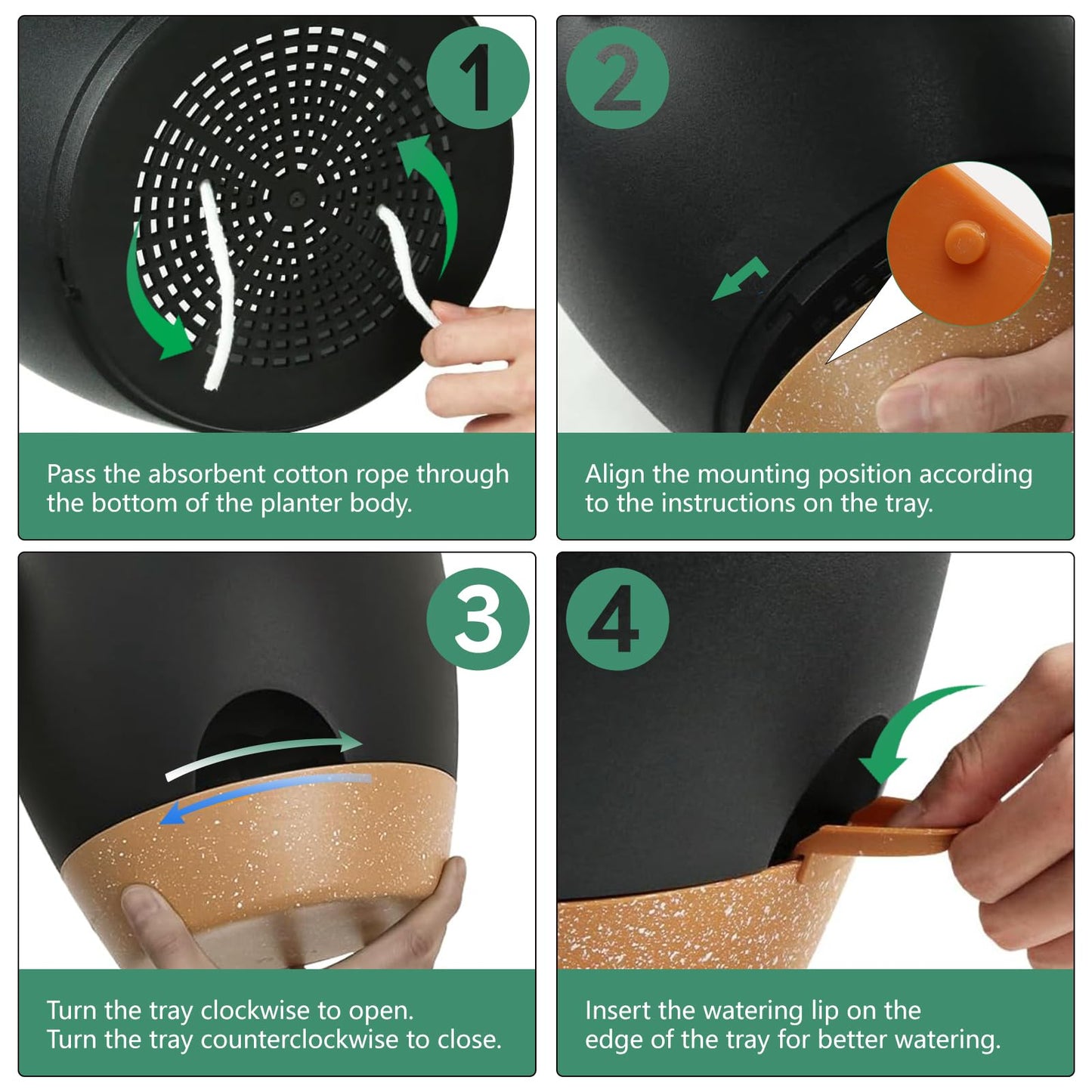 1

Pass the absorbent cotton rope through the bottom of the planter body.

2

Align the mounting position according to the instructions on the tray.

3

Turn the tray clockwise to open.
Turn the tray counterclockwise to close.

4

Insert the watering lip on the edge of the tray for better watering.