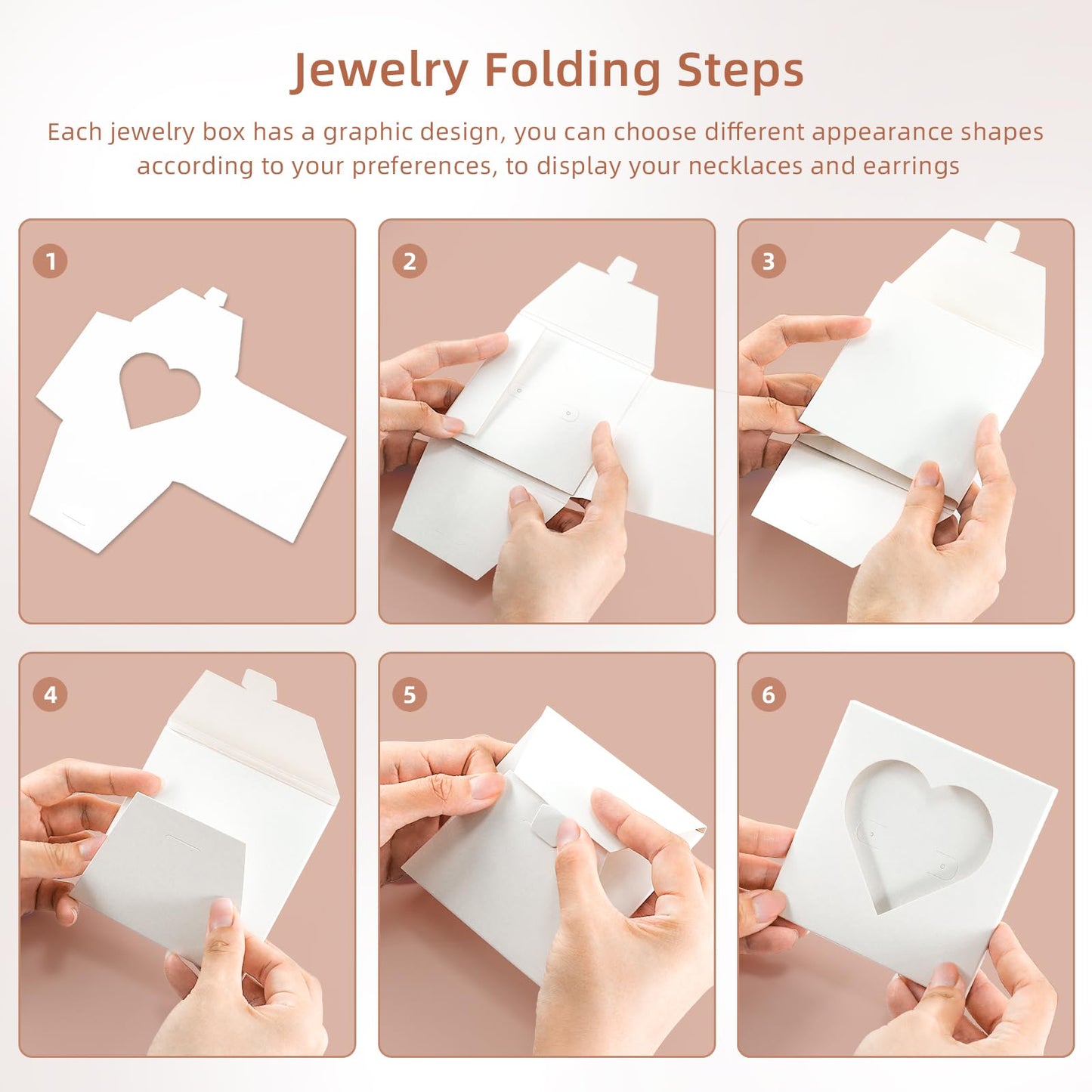 Jewelry Folding Steps

Each jewelry box has a graphic design, you can choose different appearance shapes according to your preferences, to display your necklaces and earrings

1

2

3

4

5

6