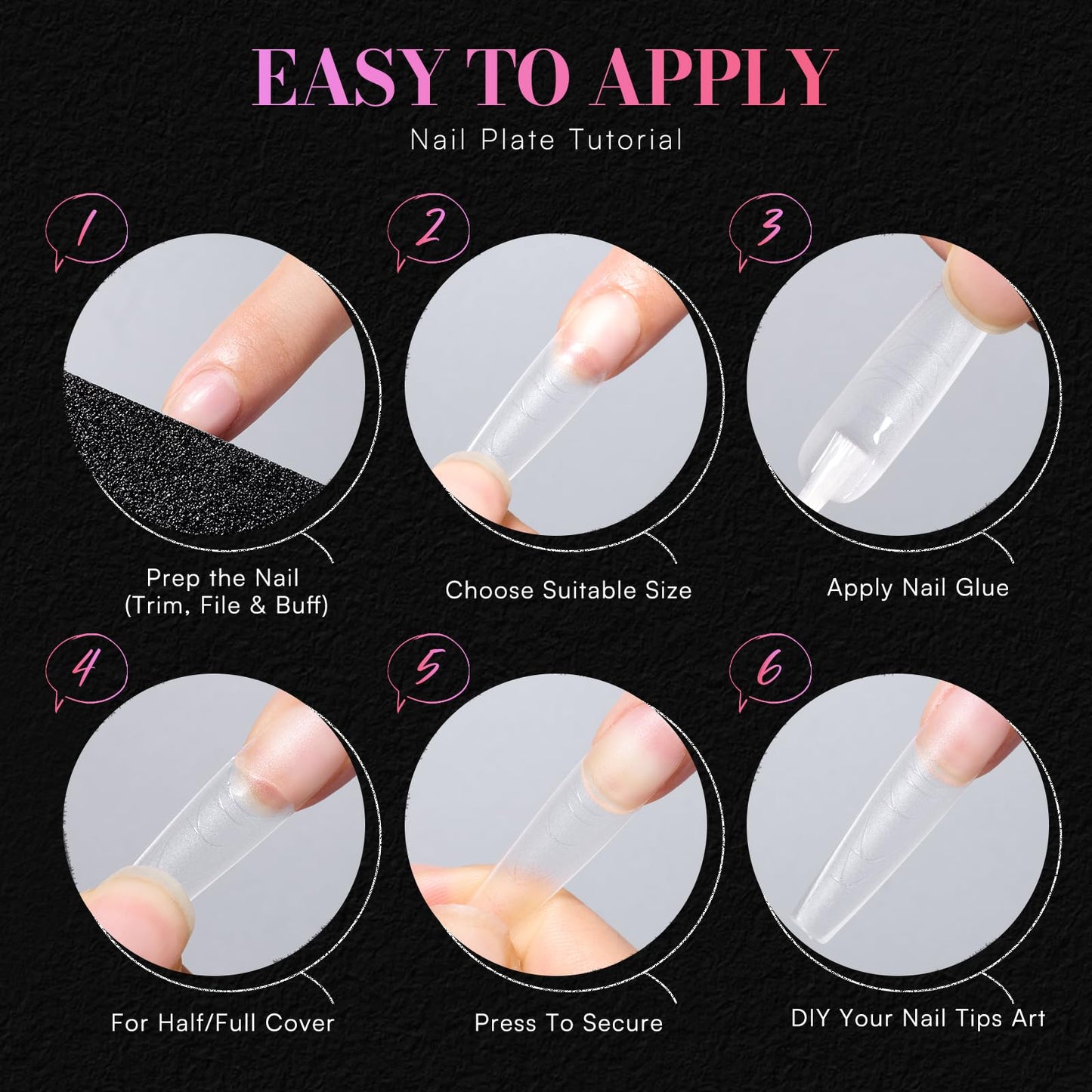 EASY TO APPLY

Nail Plate Tutorial

1

Prep the Nail (Trim, File & Buff)

2

Choose Suitable Size

3

Apply Nail Glue

4

For Half/Full Cover

5

Press To Secure

6

DIY Your Nail Tips Art