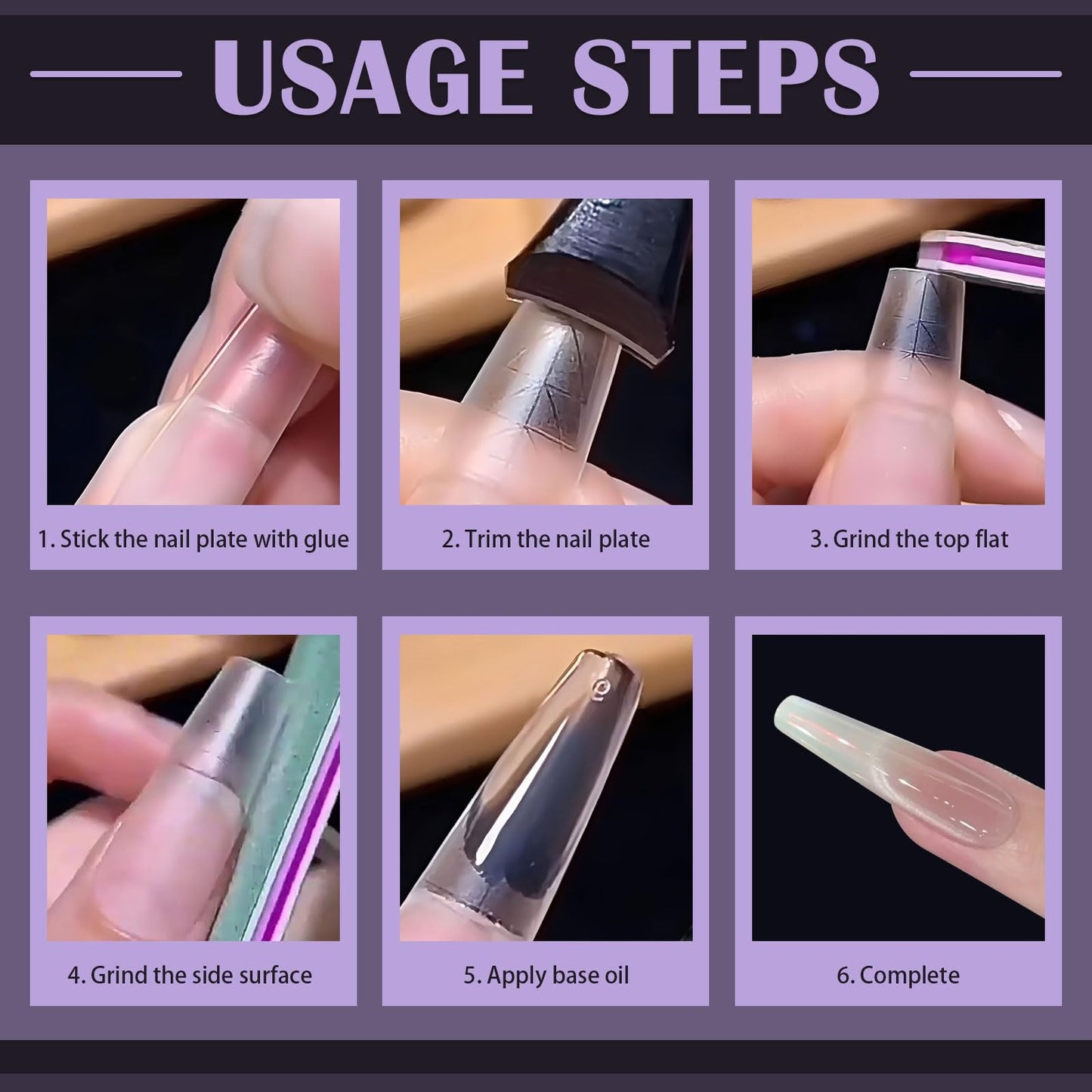 USAGE STEPS

1. Stick the nail plate with glue

2. Trim the nail plate

3. Grind the top flat

4. Grind the side surface

5. Apply base oil

6. Complete