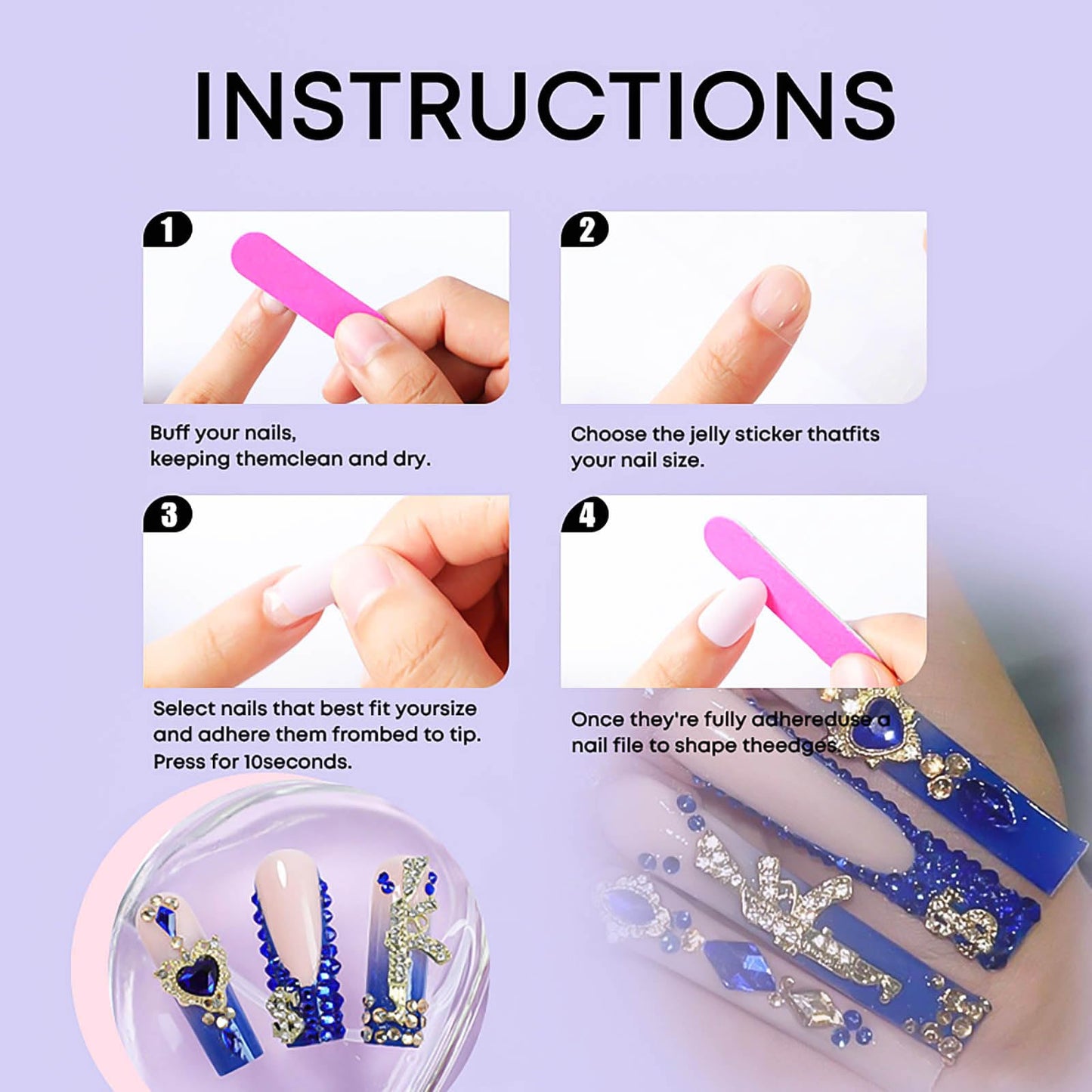 INSTRUCTIONS

1

Buff your nails, keeping themclean and dry.

2

Choose the jelly sticker thatfits your nail size.

3

Select nails that best fit yoursize and adhere them frombed to tip. Press for 10seconds.

4

Once they're fully adhereduse a nail file to shape theedges.