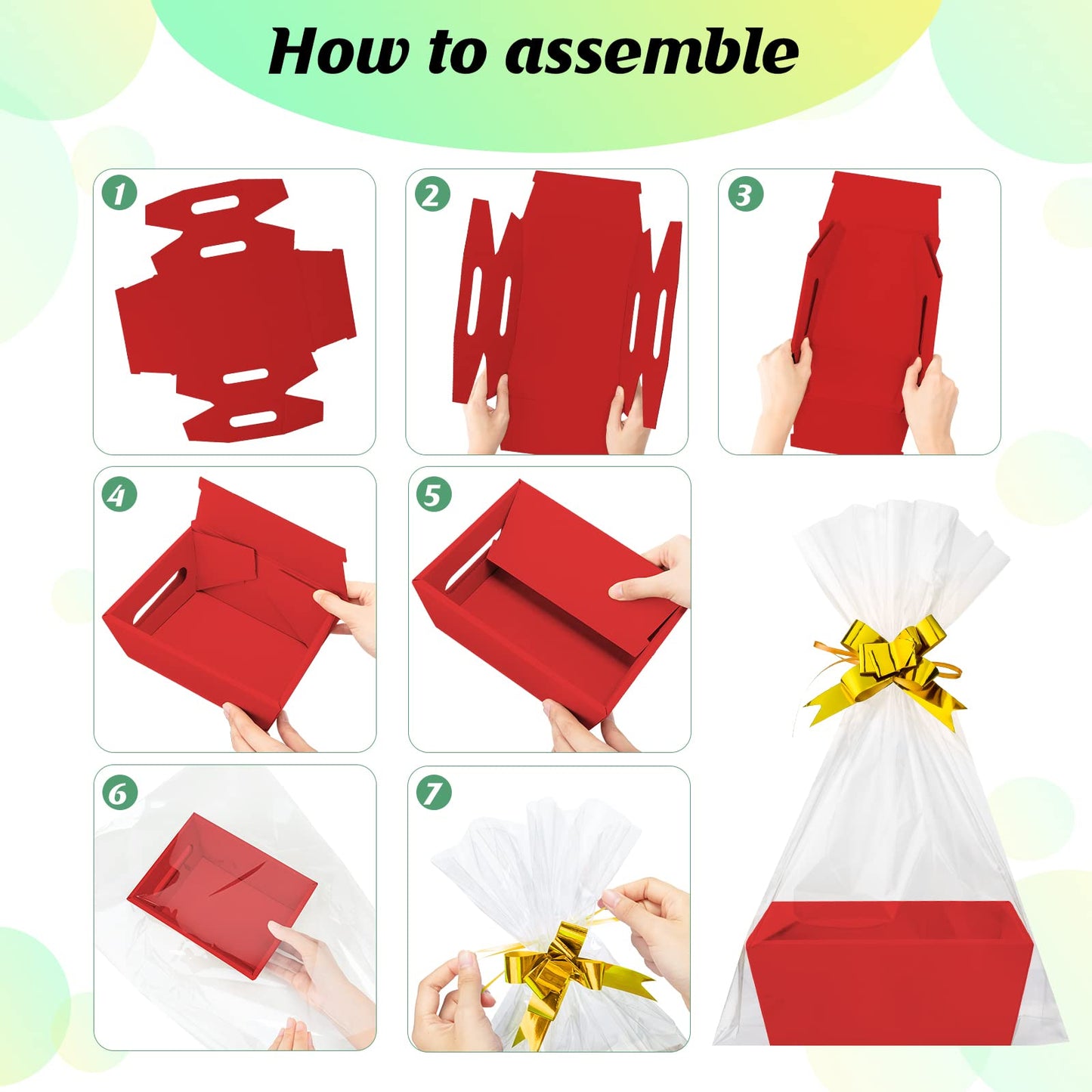 How to assemble

1

2

3

4

5

6

7