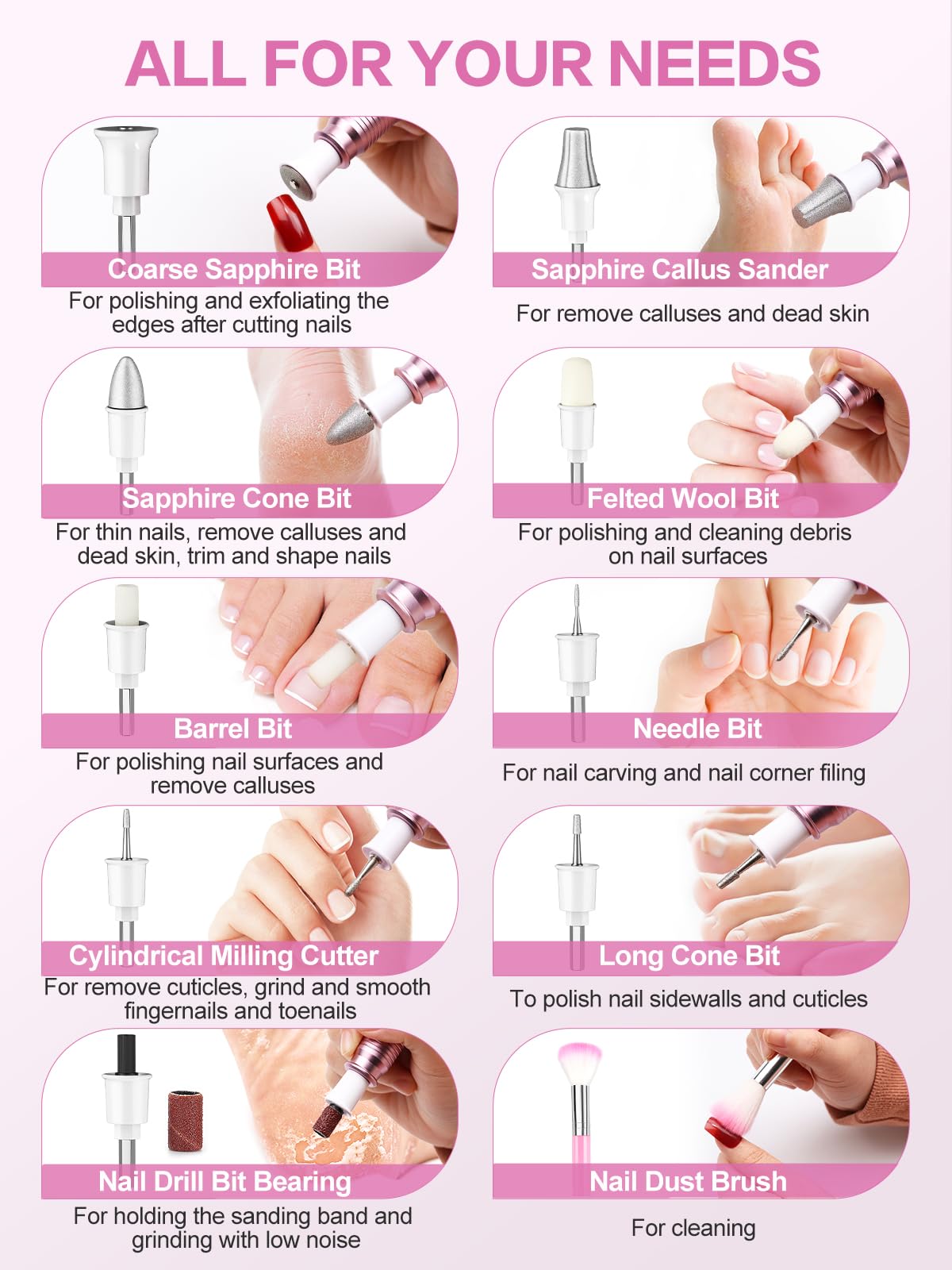 ALL FOR YOUR NEEDS

Coarse Sapphire Bit
For polishing and exfoliating the edges after cutting nails

Sapphire Callus Sander
For remove calluses and dead skin

Sapphire Cone Bit
For thin nails, remove calluses and dead skin, trim and shape nails

Felted Wool Bit
For polishing and cleaning debris on nail surfaces

Barrel Bit
For polishing nail surfaces and remove calluses

Needle Bit
For nail carving and nail corner filing

Cylindrical Milling Cutter
For remove cuticles, grind and smooth fingernails and toenails

Long Cone Bit
To polish nail sidewalls and cuticles

Nail Drill Bit Bearing
For holding the sanding band and grinding with low noise

Nail Dust Brush
For cleaning