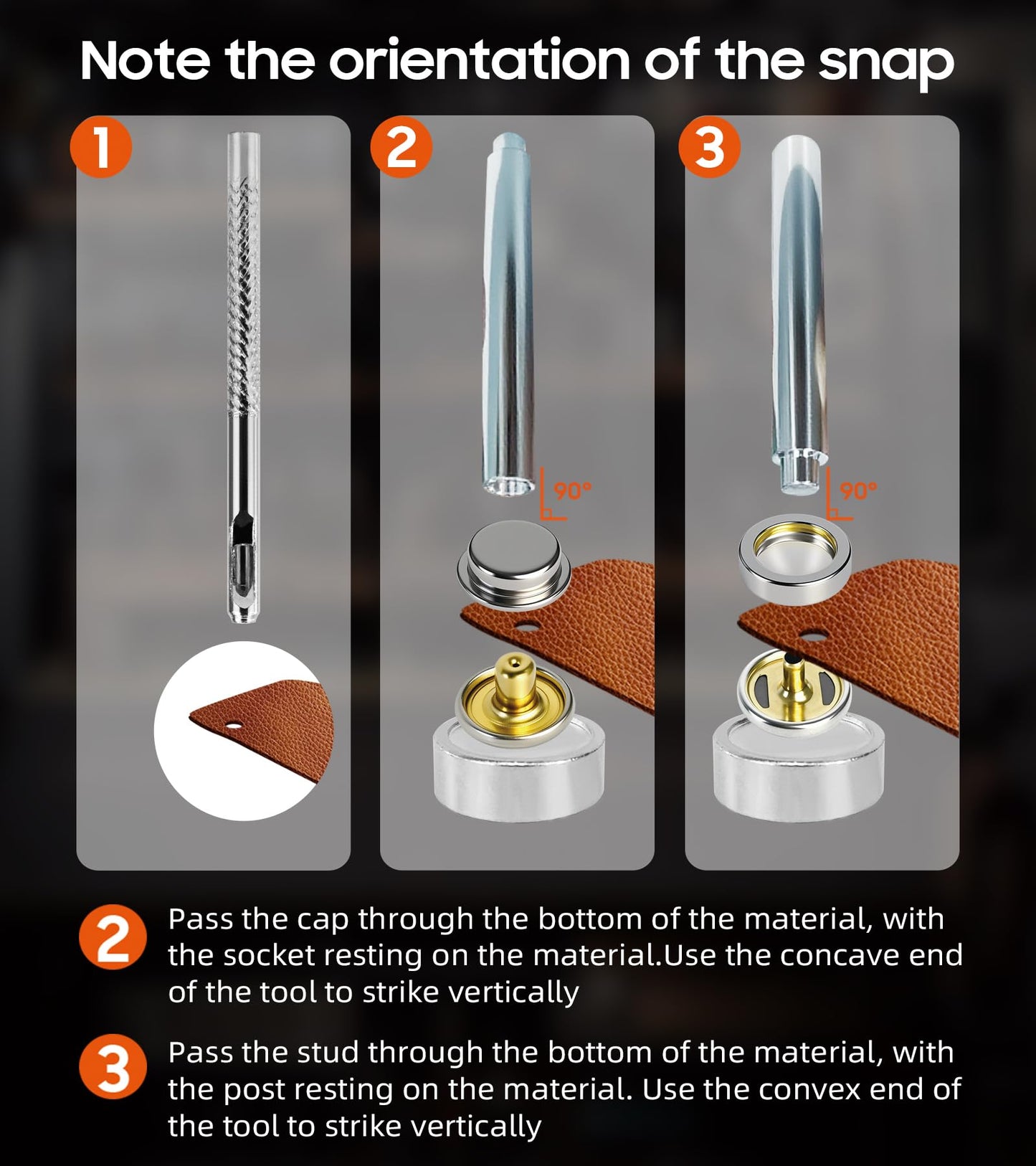 Note the orientation of the snap

1

2

90°

3

90°

2 Pass the cap through the bottom of the material, with the socket resting on the material.Use the concave end of the tool to strike vertically

3 Pass the stud through the bottom of the material, with the post resting on the material. Use the convex end of the tool to strike vertically