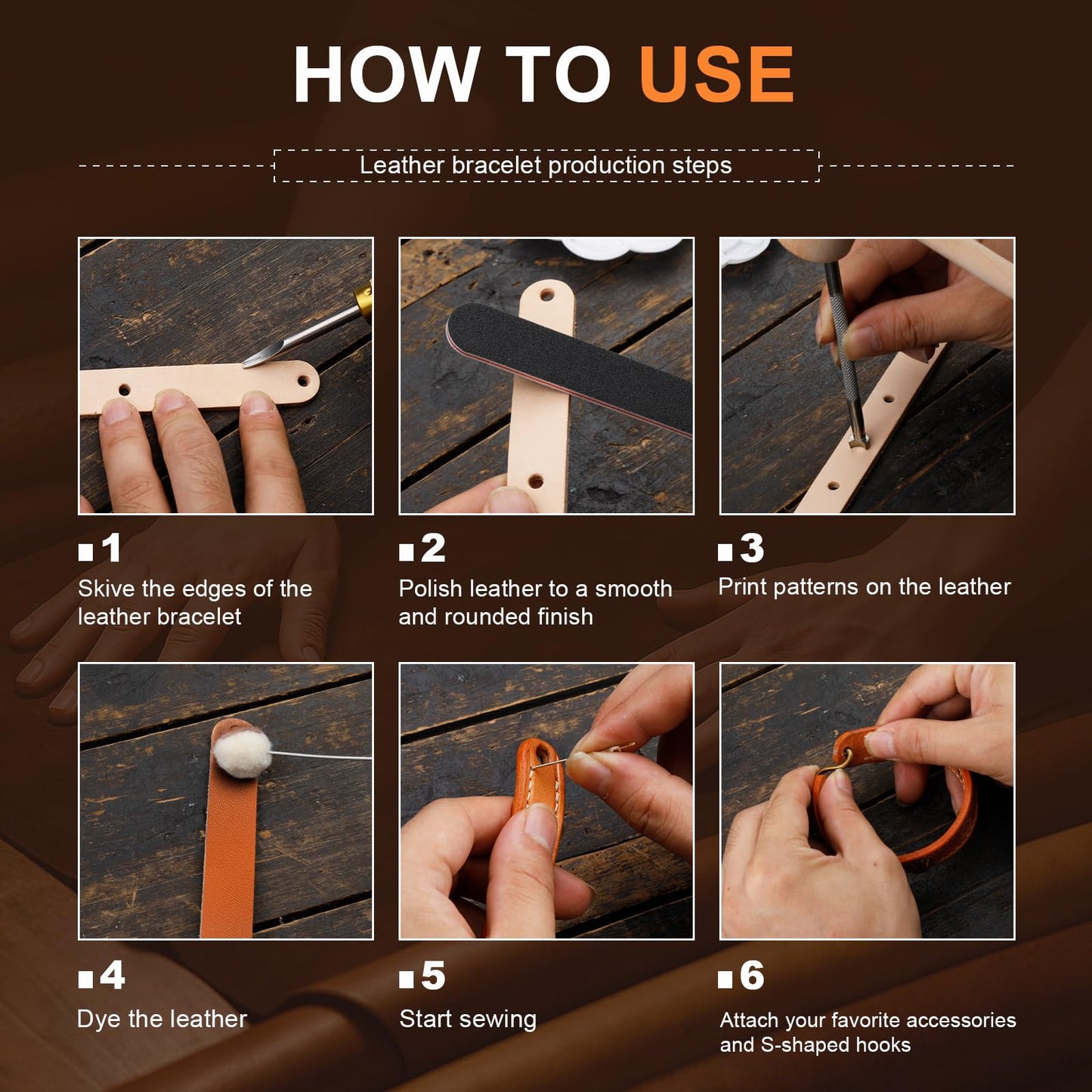 HOW TO USE

Leather bracelet production steps

■1
Skive the edges of the leather bracelet

■2
Polish leather to a smooth and rounded finish

■3
Print patterns on the leather

■4
Dye the leather

■5
Start sewing

■6
Attach your favorite accessories and S-shaped hooks