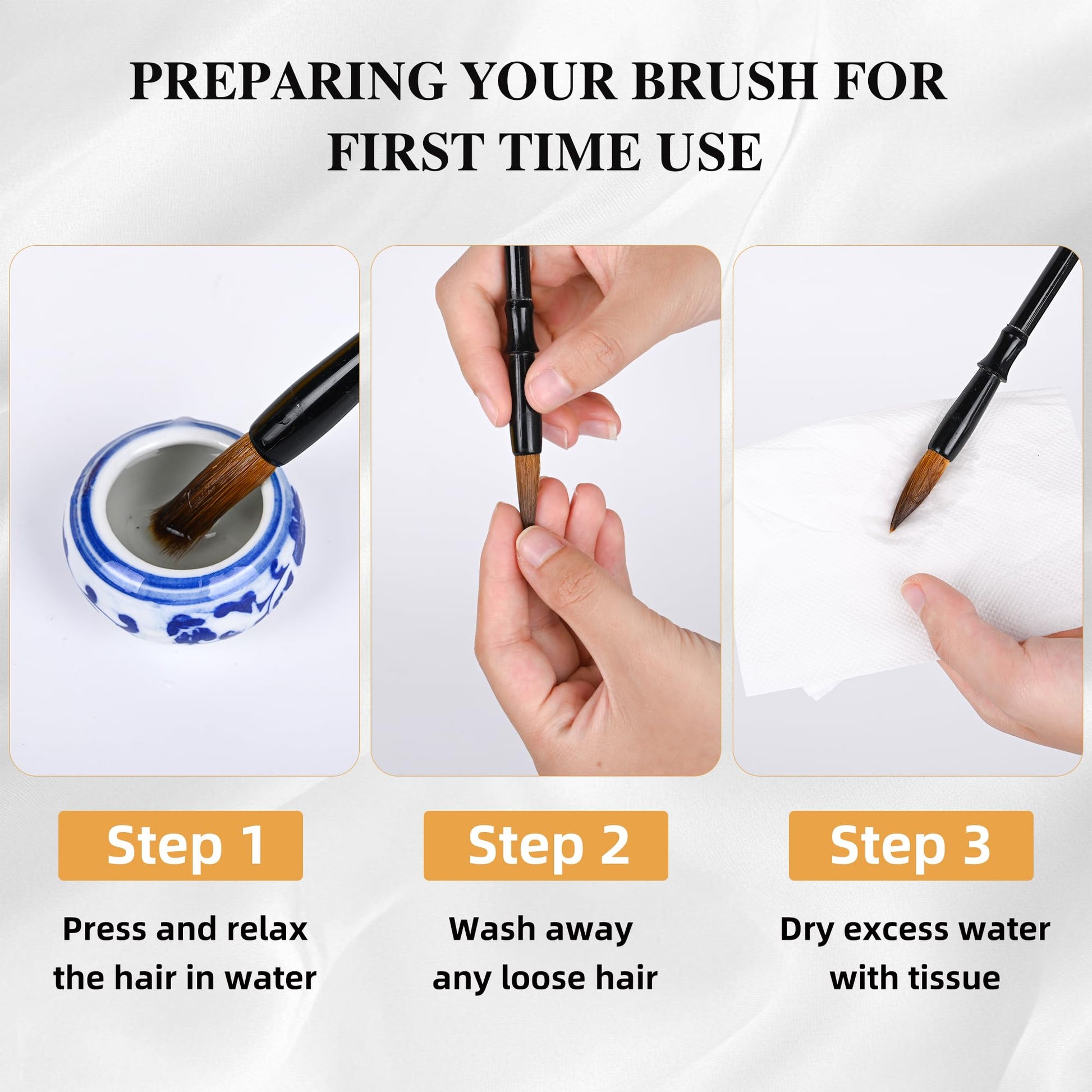 PREPARING YOUR BRUSH FOR FIRST TIME USE

Step 1

Press and relax the hair in water

Step 2

Wash away any loose hair

Step 3

Dry excess water with tissue