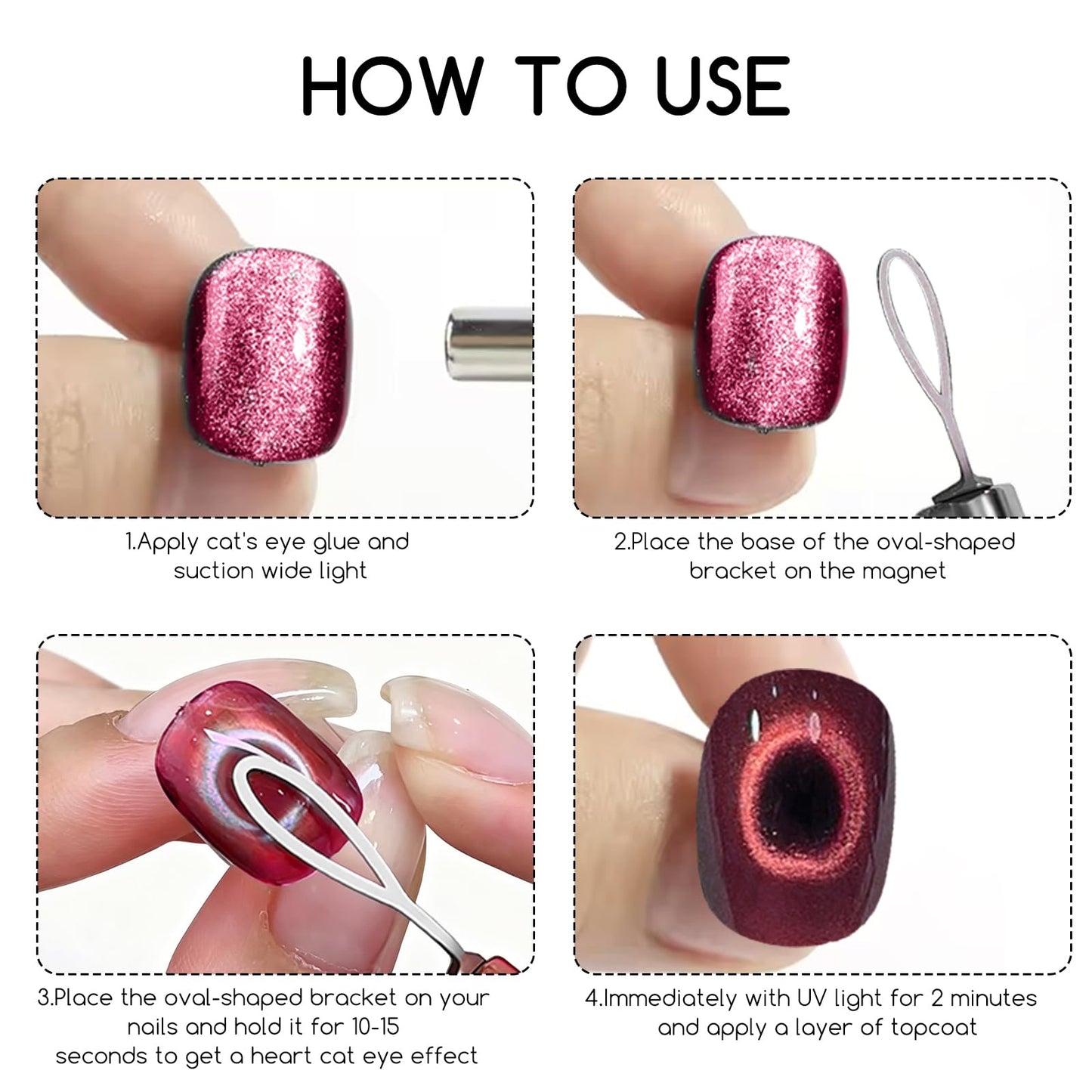 HOW TO USE

1.Apply cat's eye glue and suction wide light

2.Place the base of the oval-shaped bracket on the magnet

3.Place the oval-shaped bracket on your nails and hold it for 10-15 seconds to get a heart cat eye effect

4.Immediately with UV light for 2 minutes and apply a layer of topcoat