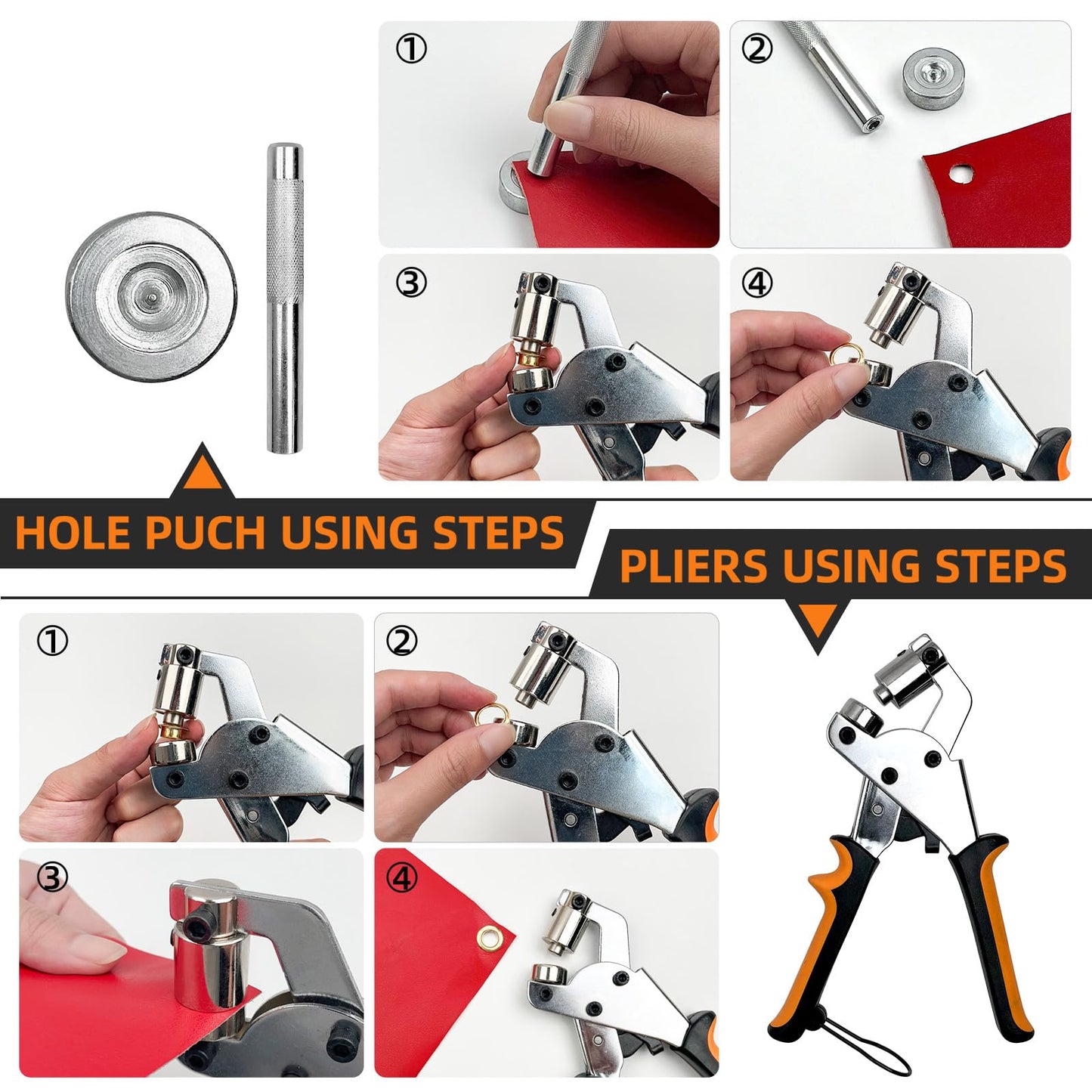 ①

②

③

④

HOLE PUCH USING STEPS

PLIERS USING STEPS

①

②

③

④