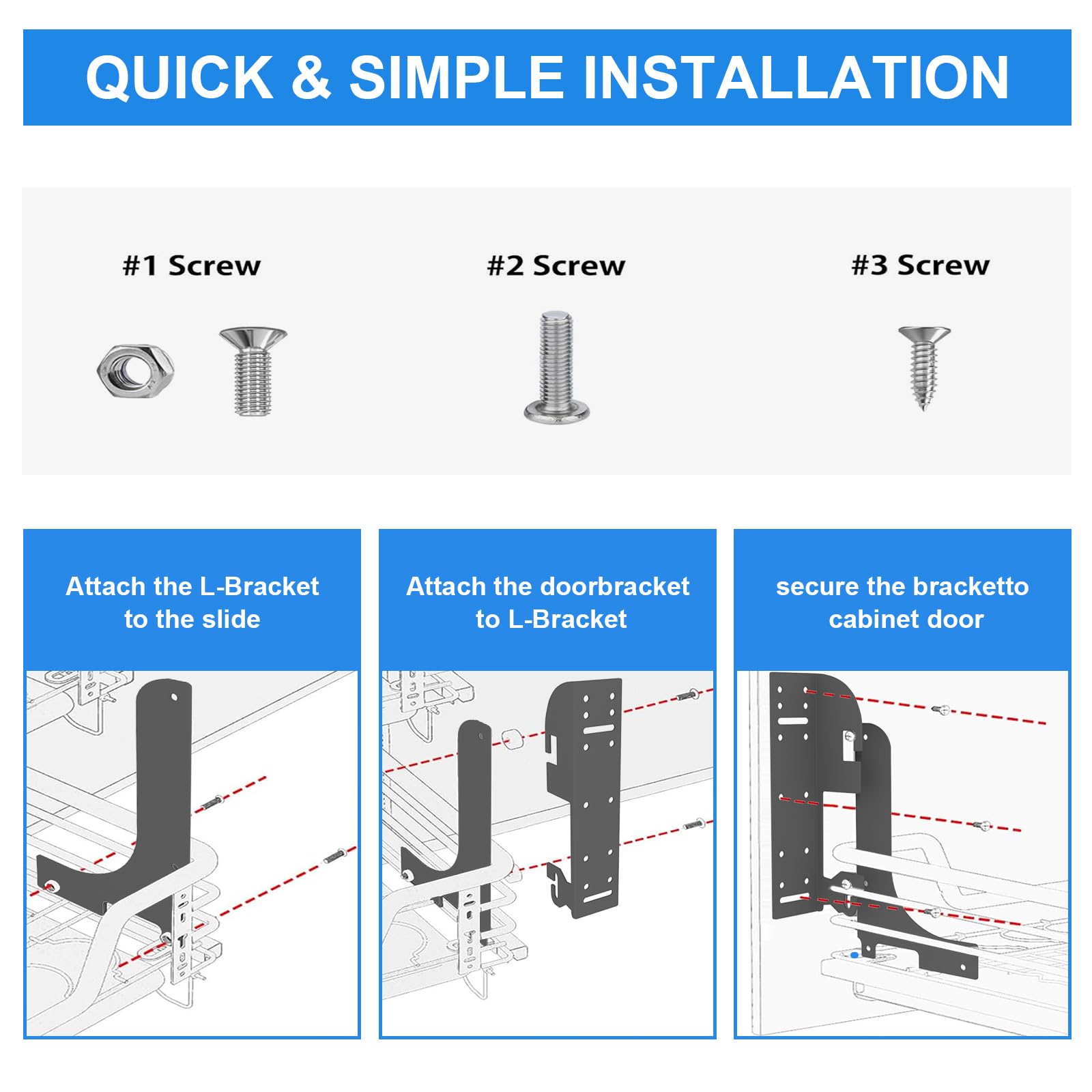 QUICK & SIMPLE INSTALLATION

#1 Screw

#2 Screw

#3 Screw

Attach the L-Bracket to the slide

Attach the doorbracket to L-Bracket

secure the bracketto cabinet door