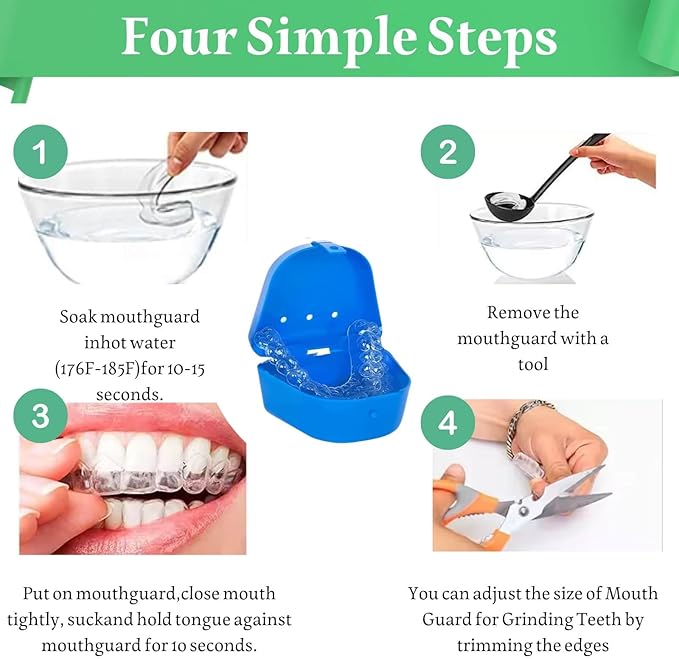 Four Simple Steps

1

Soak mouthguard inhot water (176F-185F)for 10-15 seconds.

2

Remove the mouthguard with a tool

3

Put on mouthguard,close mouth tightly, suckand hold tongue against mouthguard for 10 seconds.

4

You can adjust the size of Mouth Guard for Grinding Teeth by trimming the edges