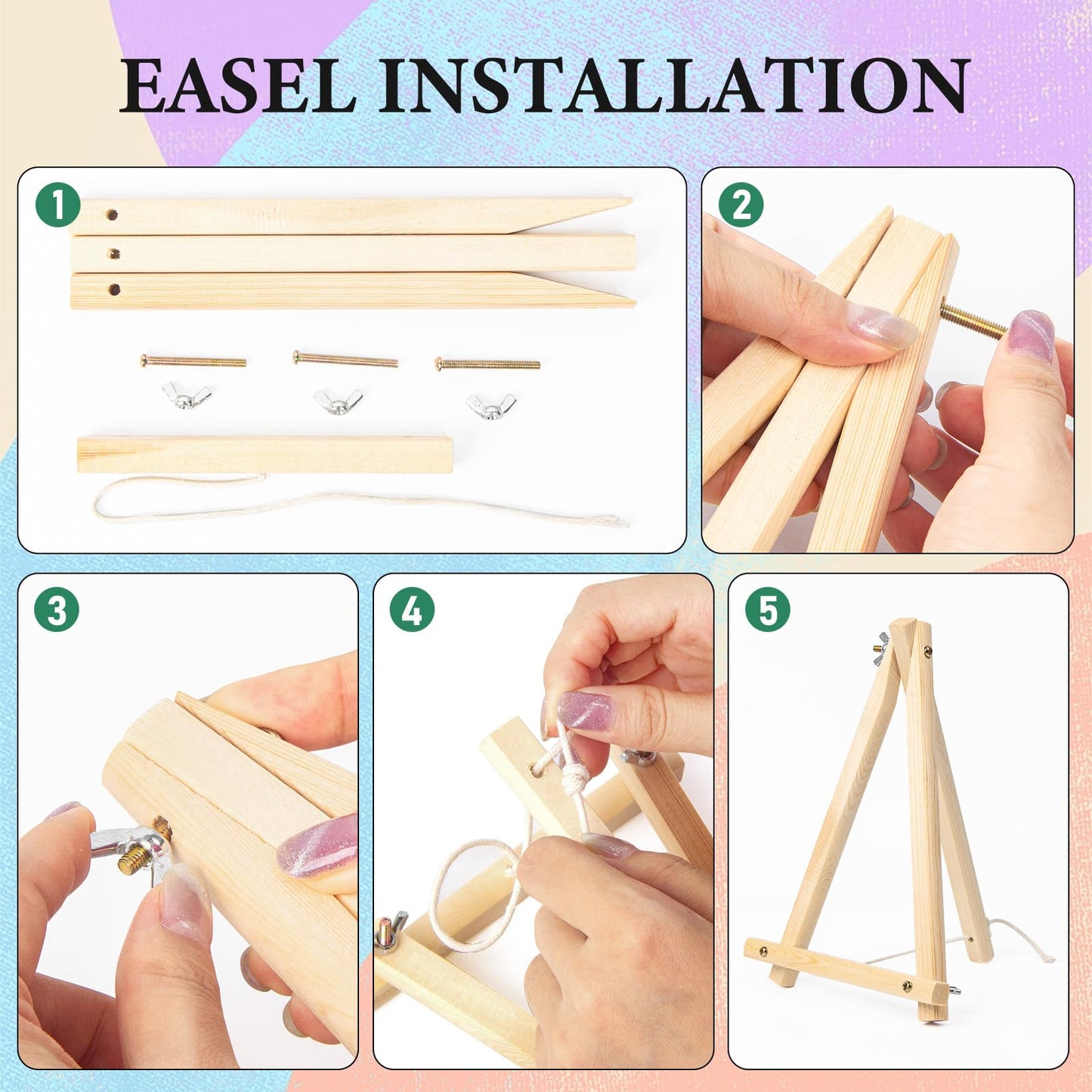 EASEL INSTALLATION

1

2

3

4

5