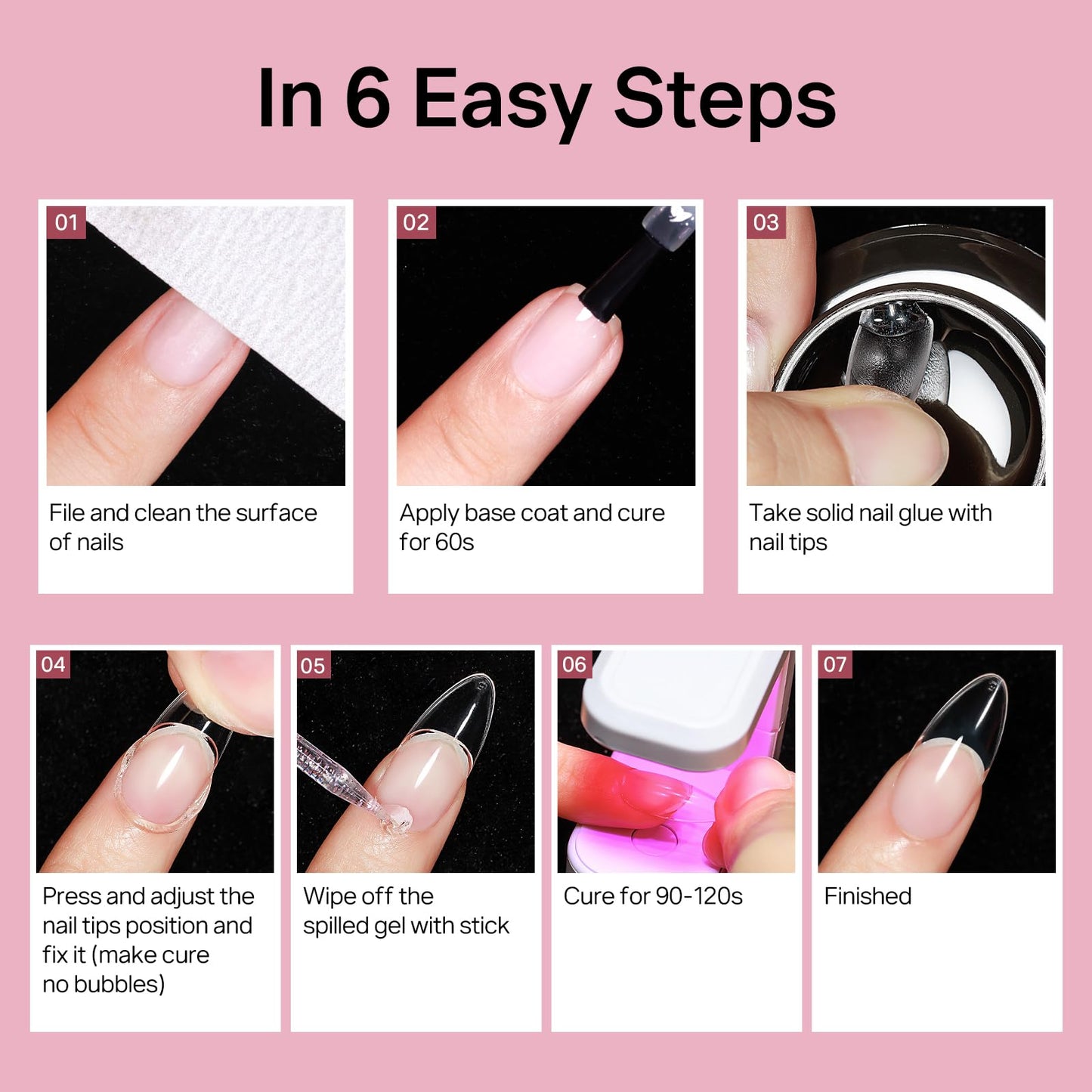 In 6 Easy Steps

01

File and clean the surface of nails

02

Apply base coat and cure for 60s

03

Take solid nail glue with nail tips

04

Press and adjust the nail tips position and fix it (make cure no bubbles)

05

Wipe off the spilled gel with stick

06

Cure for 90-120s

07

Finished