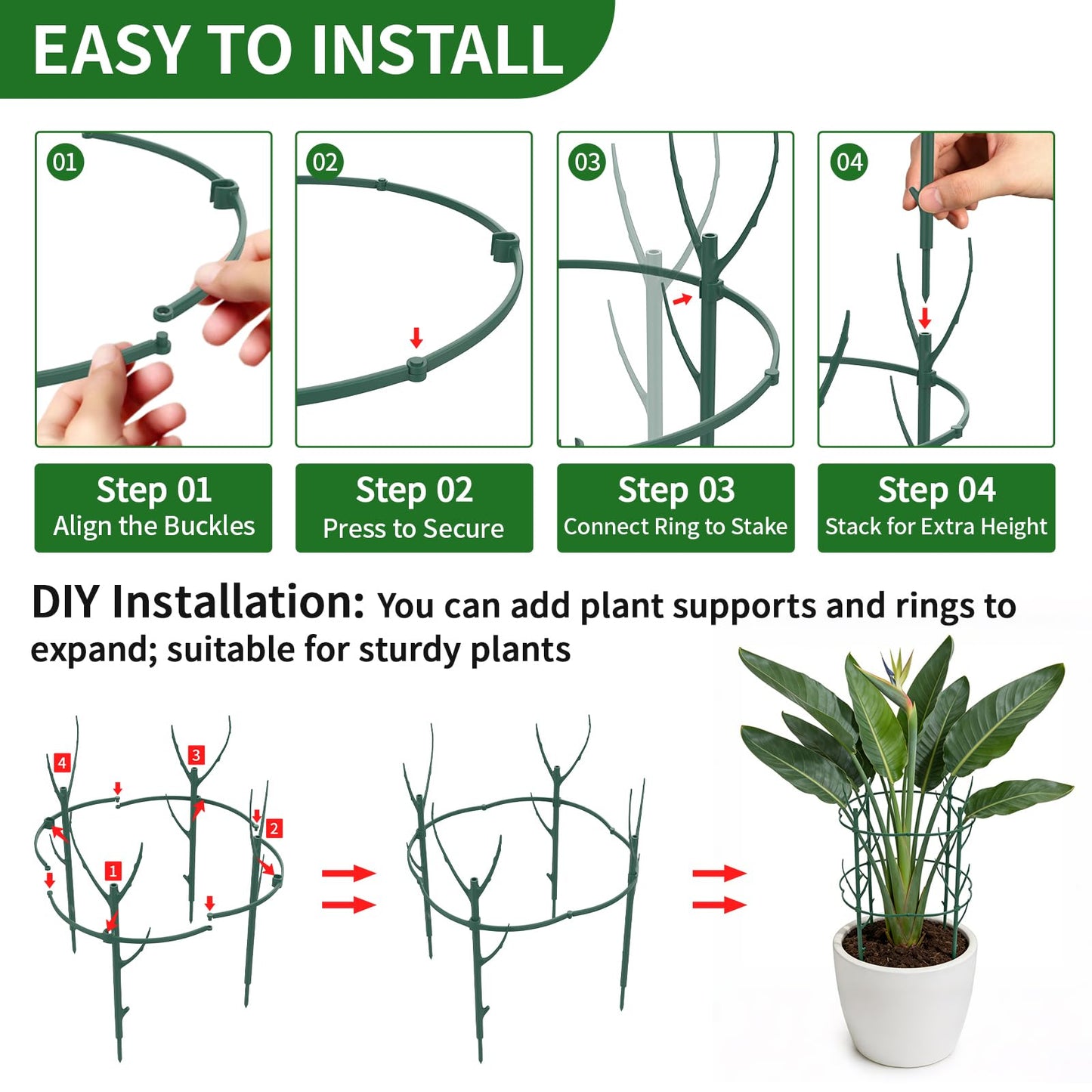 EASY TO INSTALL

01

02

03

04

Step 01
Align the Buckles

Step 02
Press to Secure

Step 03
Connect Ring to Stake

Step 04
Stack for Extra Height

DIY Installation: You can add plant supports and rings to expand; suitable for sturdy plants

4

3

2

1