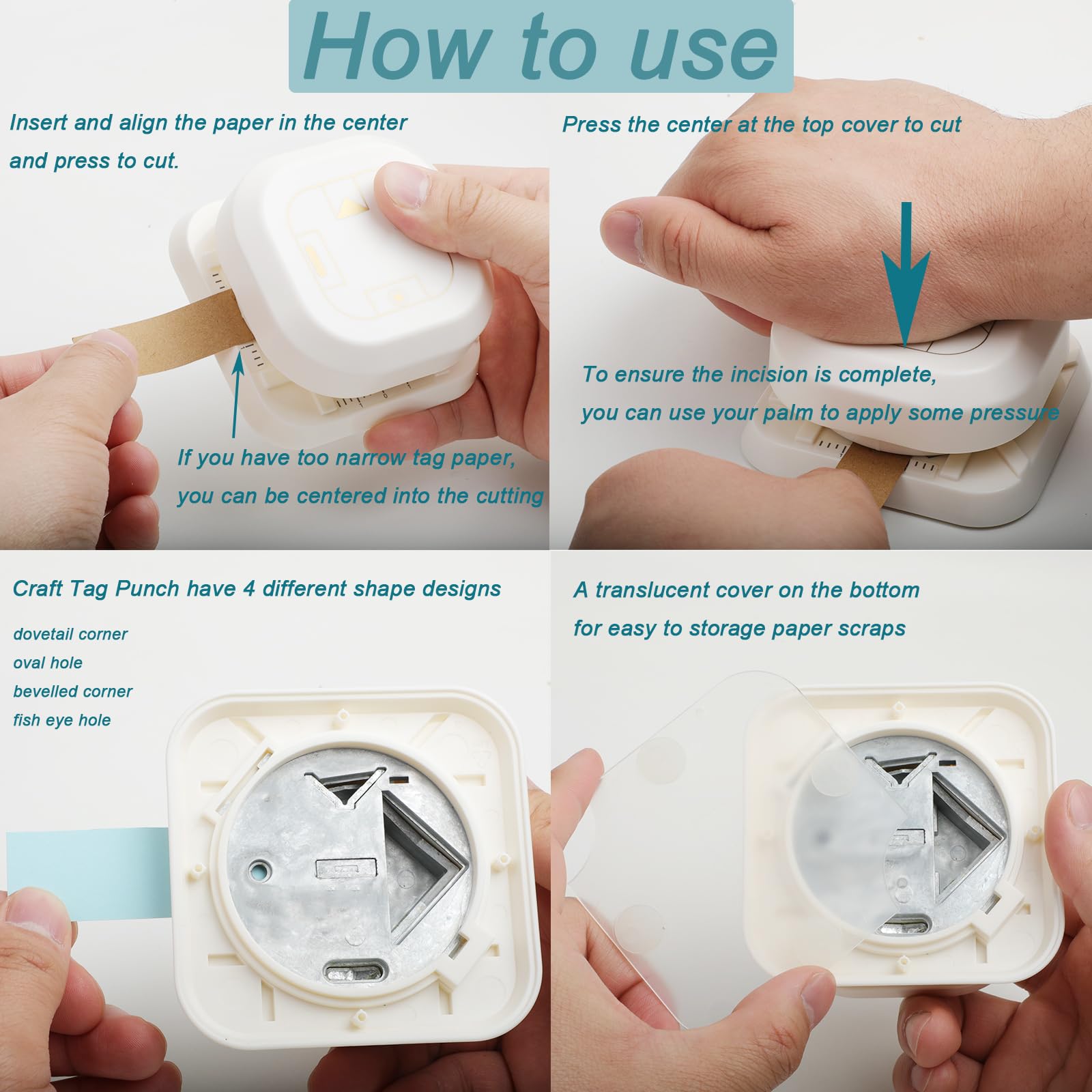 How to use

Insert and align the paper in the center and press to cut.

If you have too narrow tag paper, you can be centered into the cutting

Press the center at the top cover to cut

To ensure the incision is complete, you can use your palm to apply some pressure

Craft Tag Punch have 4 different shape designs

dovetail corner
oval hole
bevelled corner
fish eye hole

A translucent cover on the bottom for easy to storage paper scraps