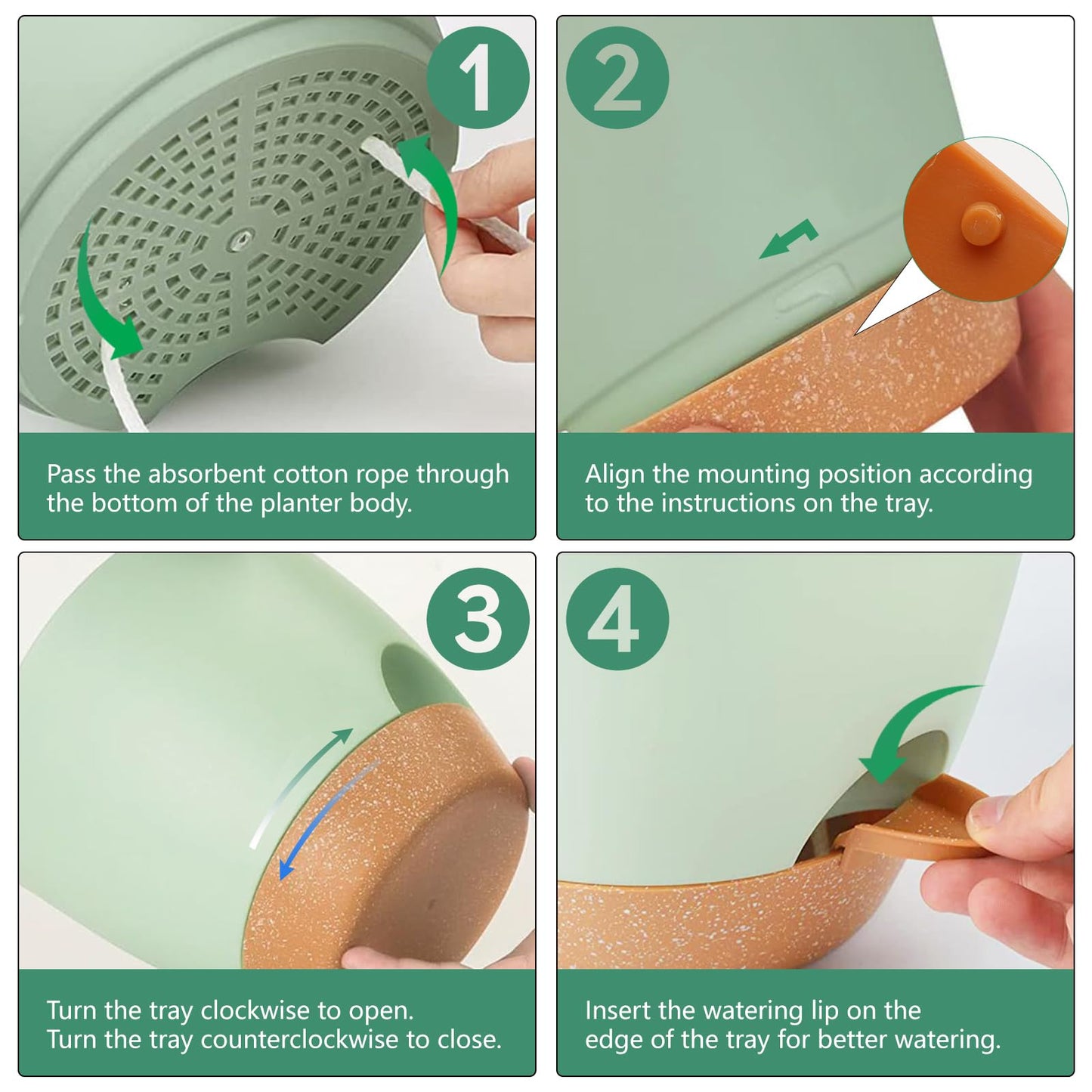 1

Pass the absorbent cotton rope through the bottom of the planter body.

2

Align the mounting position according to the instructions on the tray.

3

Turn the tray clockwise to open.
Turn the tray counterclockwise to close.

4

Insert the watering lip on the edge of the tray for better watering.