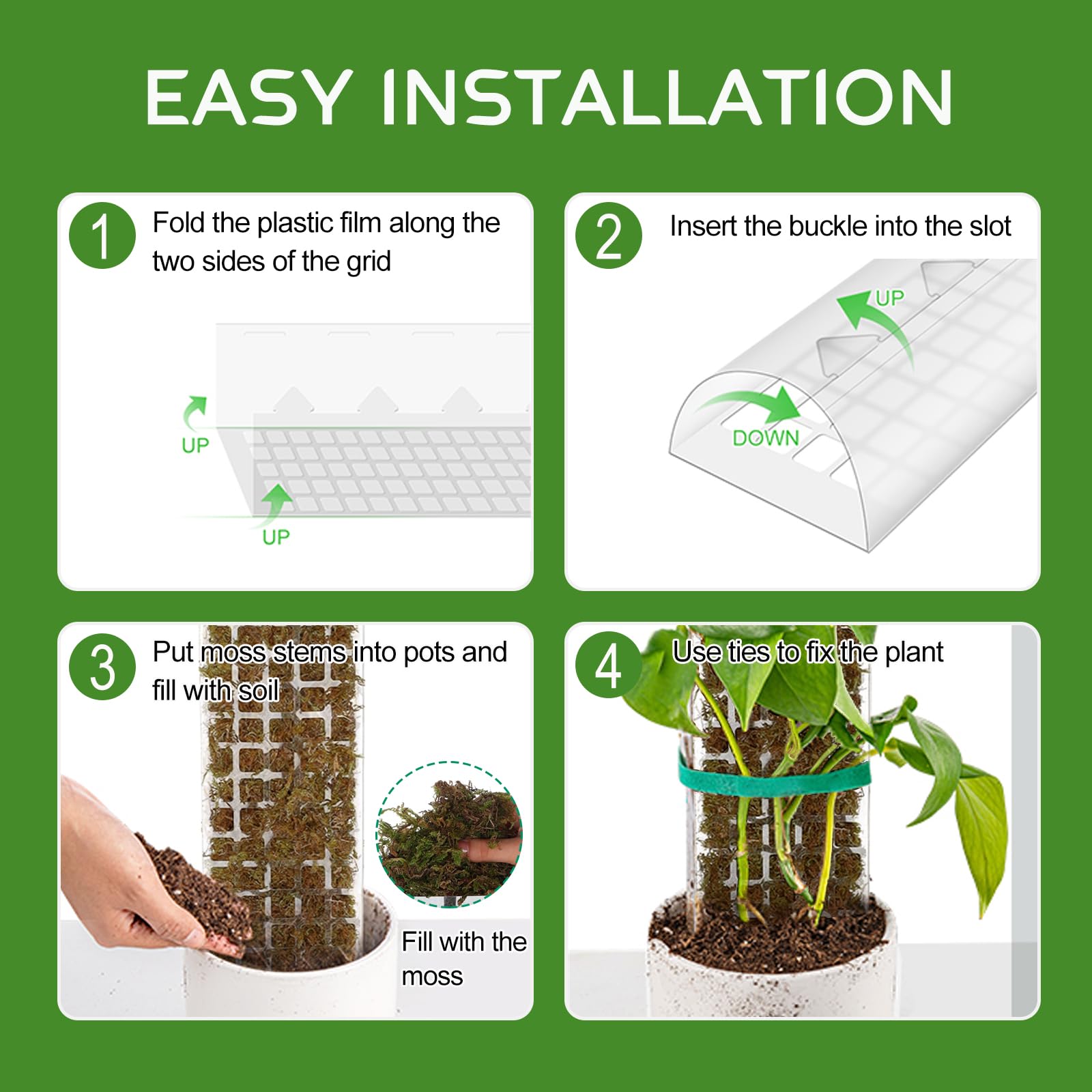 EASY INSTALLATION

1 Fold the plastic film along the two sides of the grid

UP

UP

2 Insert the buckle into the slot

UP

DOWN

3 Put moss stems into pots and fill with soil

Fill with the moss

4 Use ties to fix the plant