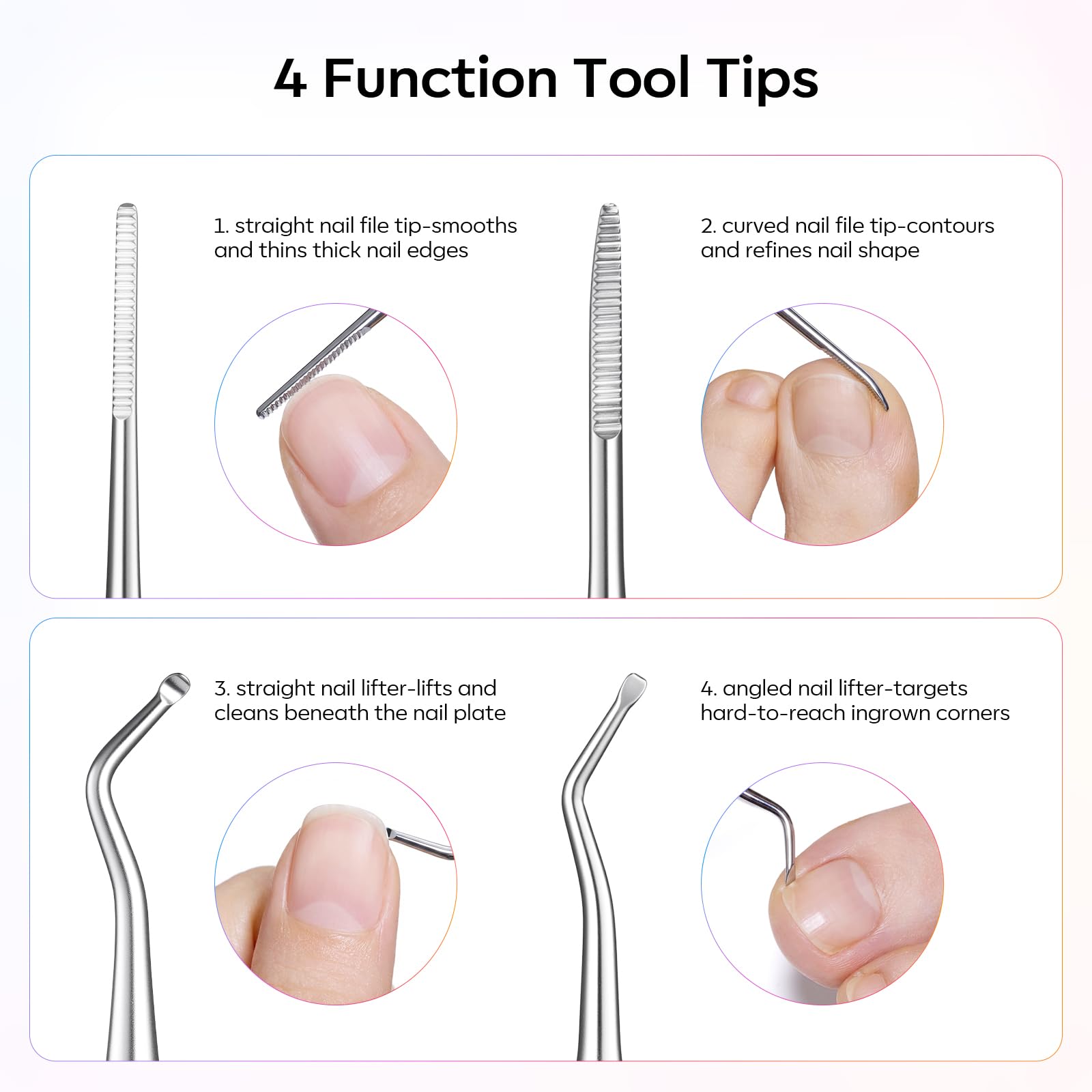 4 Function Tool Tips

1. straight nail file tip-smooths and thins thick nail edges

2. curved nail file tip-contours and refines nail shape

3. straight nail lifter-lifts and cleans beneath the nail plate

4. angled nail lifter-targets hard-to-reach ingrown corners