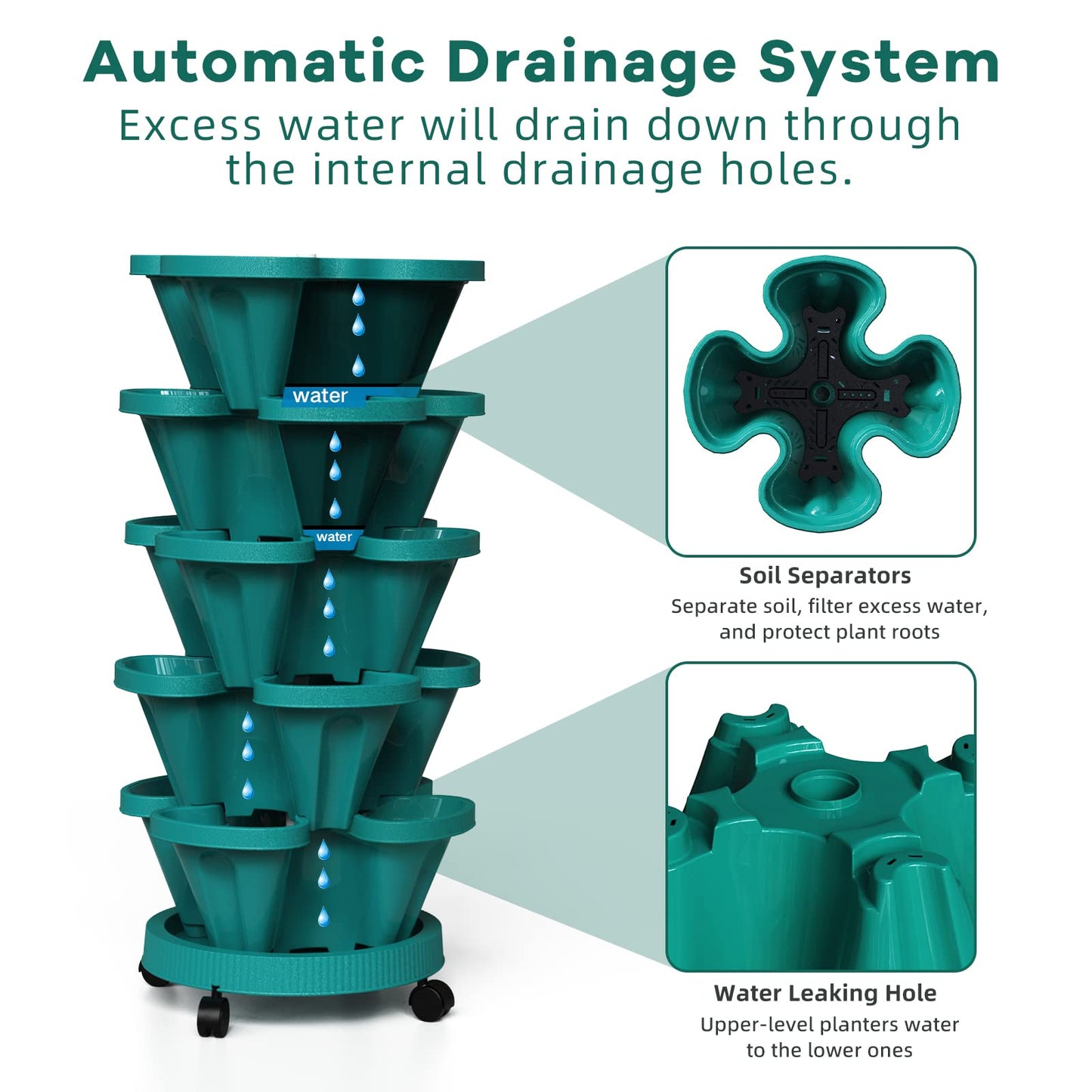 Automatic Drainage System

Excess water will drain down through the internal drainage holes.

water

water

Soil Separators

Separate soil, filter excess water, and protect plant roots

Water Leaking Hole

Upper-level planters water to the lower ones