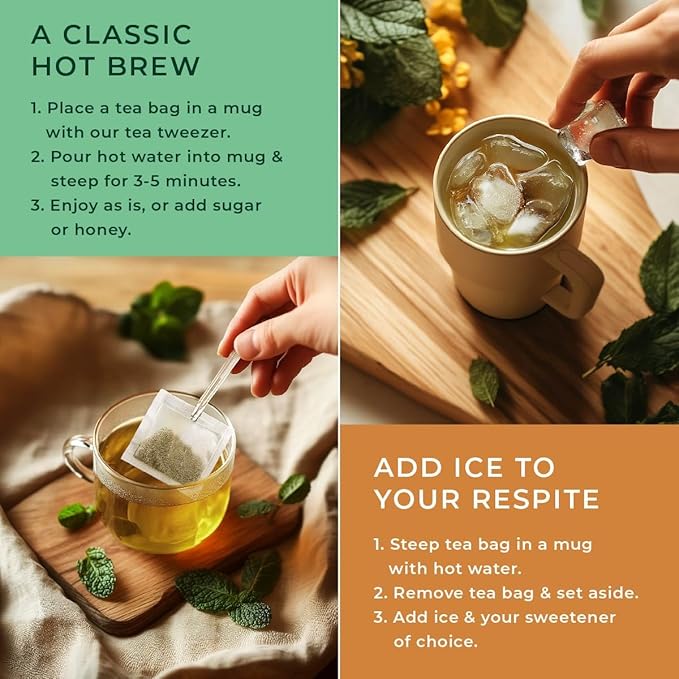 A CLASSIC HOT BREW

1. Place a tea bag in a mug with our tea tweezer.
2. Pour hot water into mug & steep for 3-5 minutes.
3. Enjoy as is, or add sugar or honey.

ADD ICE TO YOUR RESPITE

1. Steep tea bag in a mug with hot water.
2. Remove tea bag & set aside.
3. Add ice & your sweetener of choice.