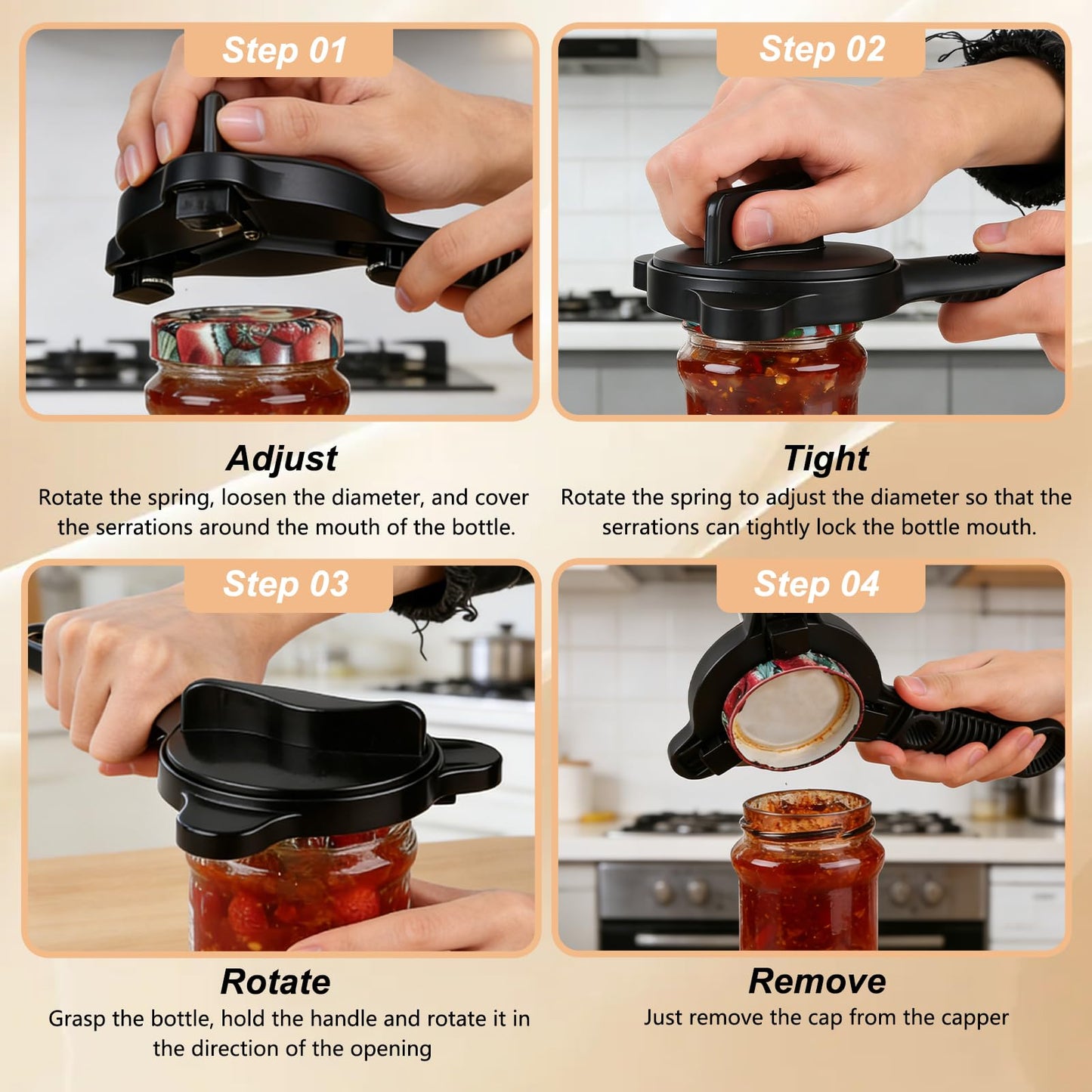 Step 01

Adjust

Rotate the spring, loosen the diameter, and cover the serrations around the mouth of the bottle.

Step 02

Tight

Rotate the spring to adjust the diameter so that the serrations can tightly lock the bottle mouth.

Step 03

Rotate

Grasp the bottle, hold the handle and rotate it in the direction of the opening

Step 04

Remove

Just remove the cap from the capper