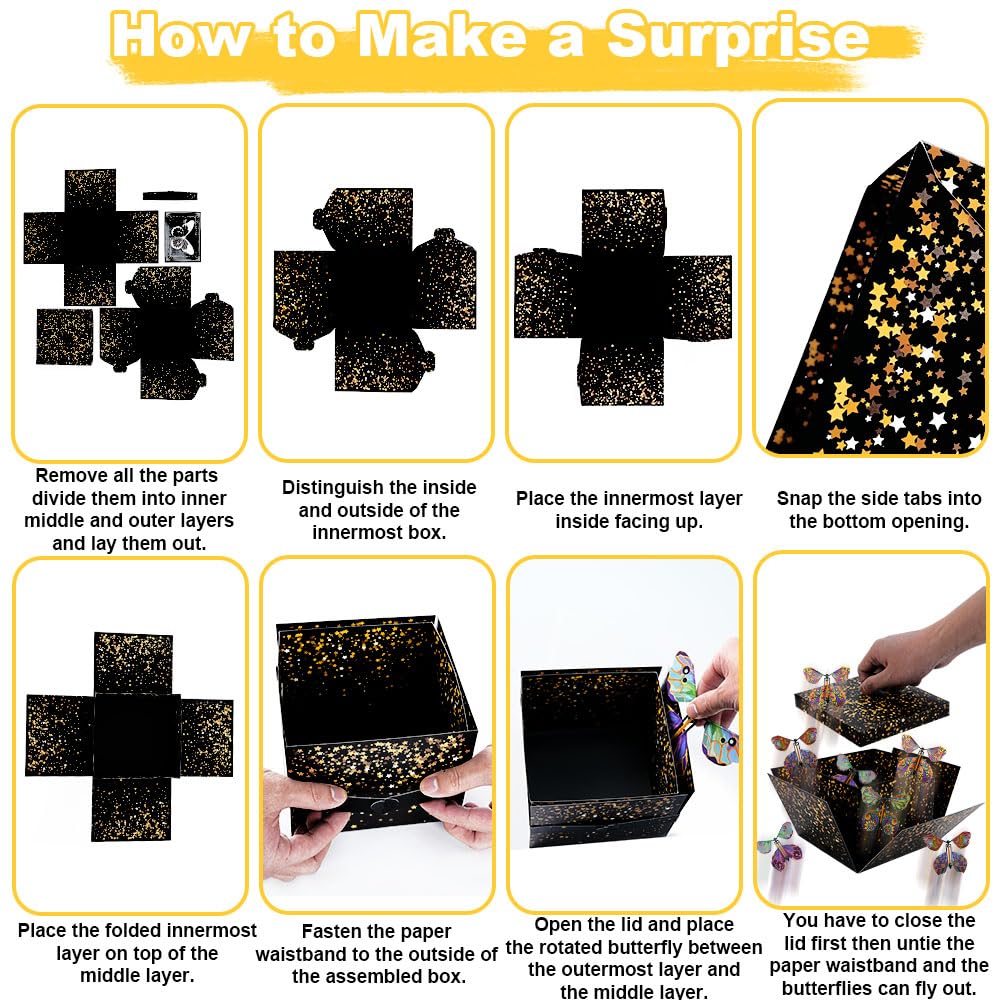 How to Make a Surprise

Remove all the parts divide them into inner middle and outer layers and lay them out.

Distinguish the inside and outside of the innermost box.

Place the innermost layer inside facing up.

Snap the side tabs into the bottom opening.

Place the folded innermost layer on top of the middle layer.

Fasten the paper waistband to the outside of the assembled box.

Open the lid and place the rotated butterfly between the outermost layer and the middle layer.

You have to close the lid first then untie the paper waistband and the butterflies can fly out.