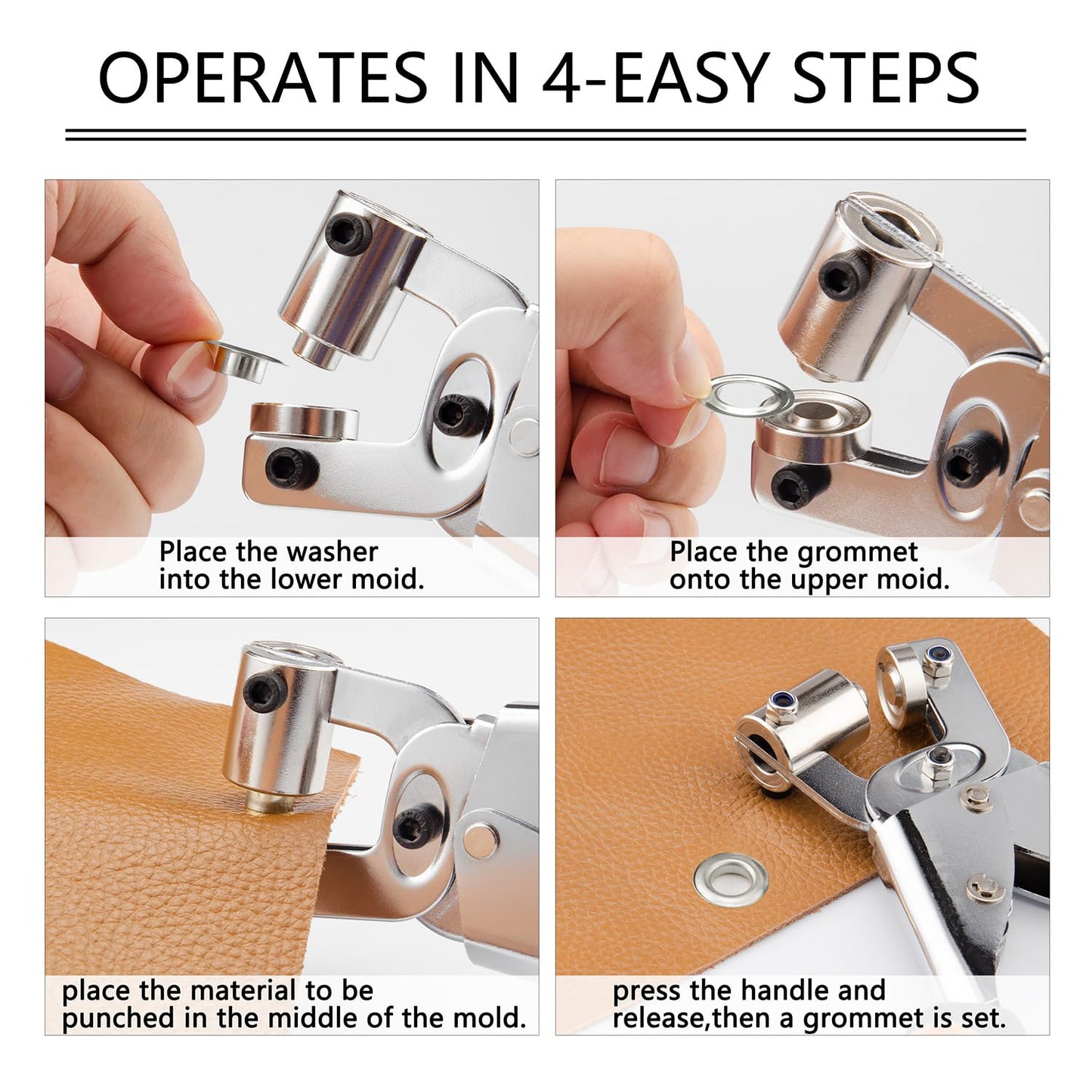 OPERATES IN 4-EASY STEPS

Place the washer into the lower moid.

Place the grommet onto the upper moid.

place the material to be punched in the middle of the mold.

press the handle and release,then a grommet is set.