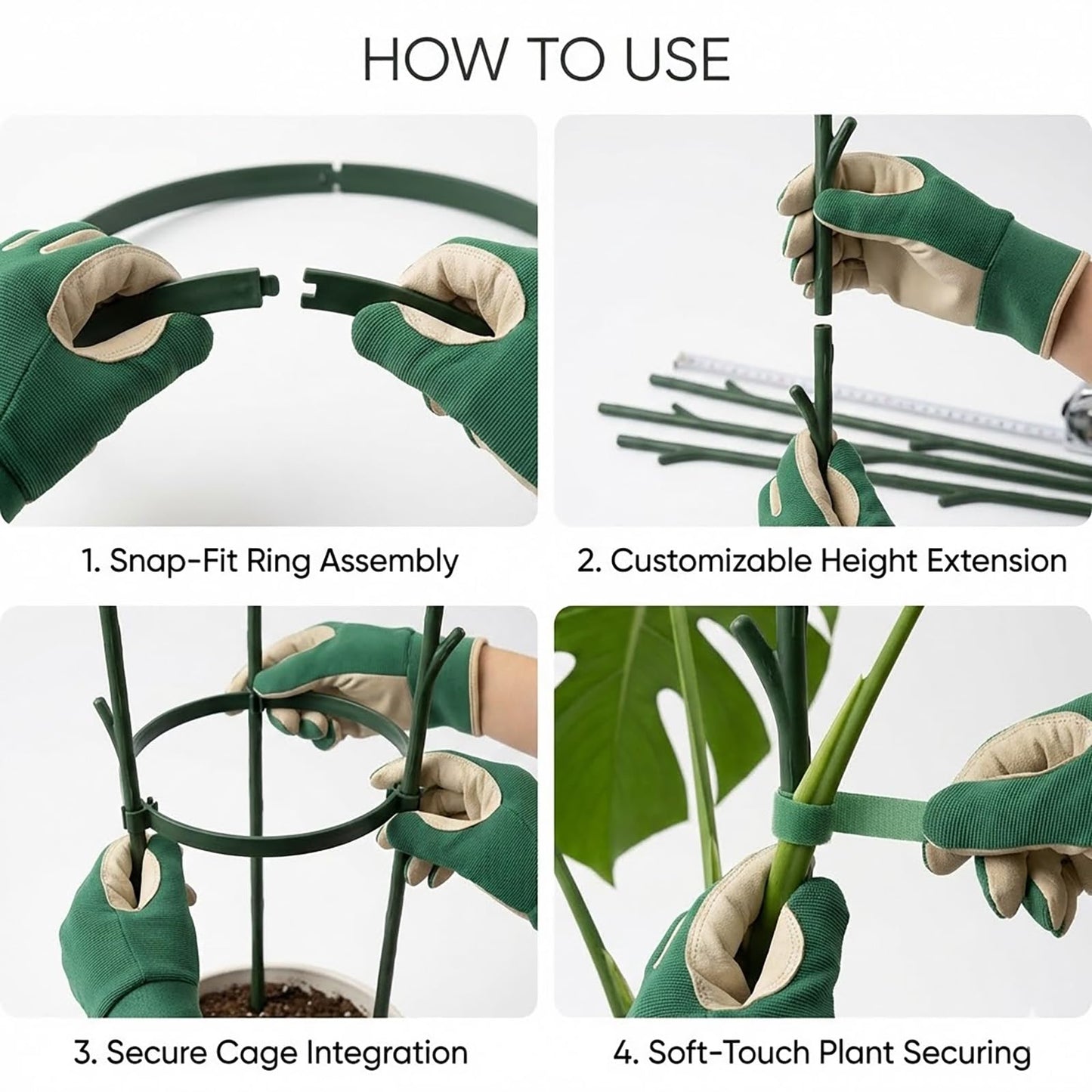 HOW TO USE

1. Snap-Fit Ring Assembly

2. Customizable Height Extension

3. Secure Cage Integration

4. Soft-Touch Plant Securing