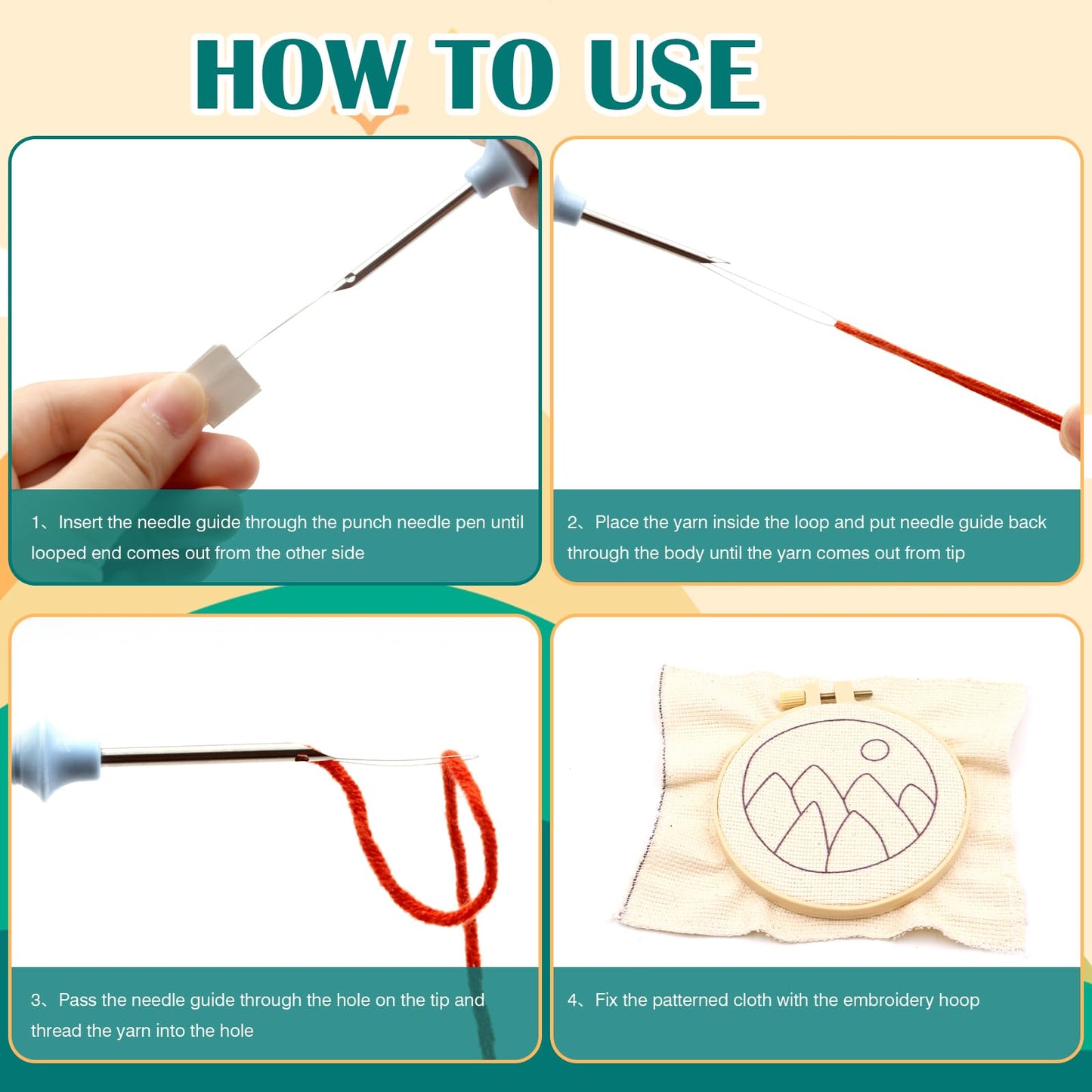 HOW TO USE

1、Insert the needle guide through the punch needle pen until looped end comes out from the other side

2、Place the yarn inside the loop and put needle guide back through the body until the yarn comes out from tip

3、Pass the needle guide through the hole on the tip and thread the yarn into the hole

4、Fix the patterned cloth with the embroidery hoop