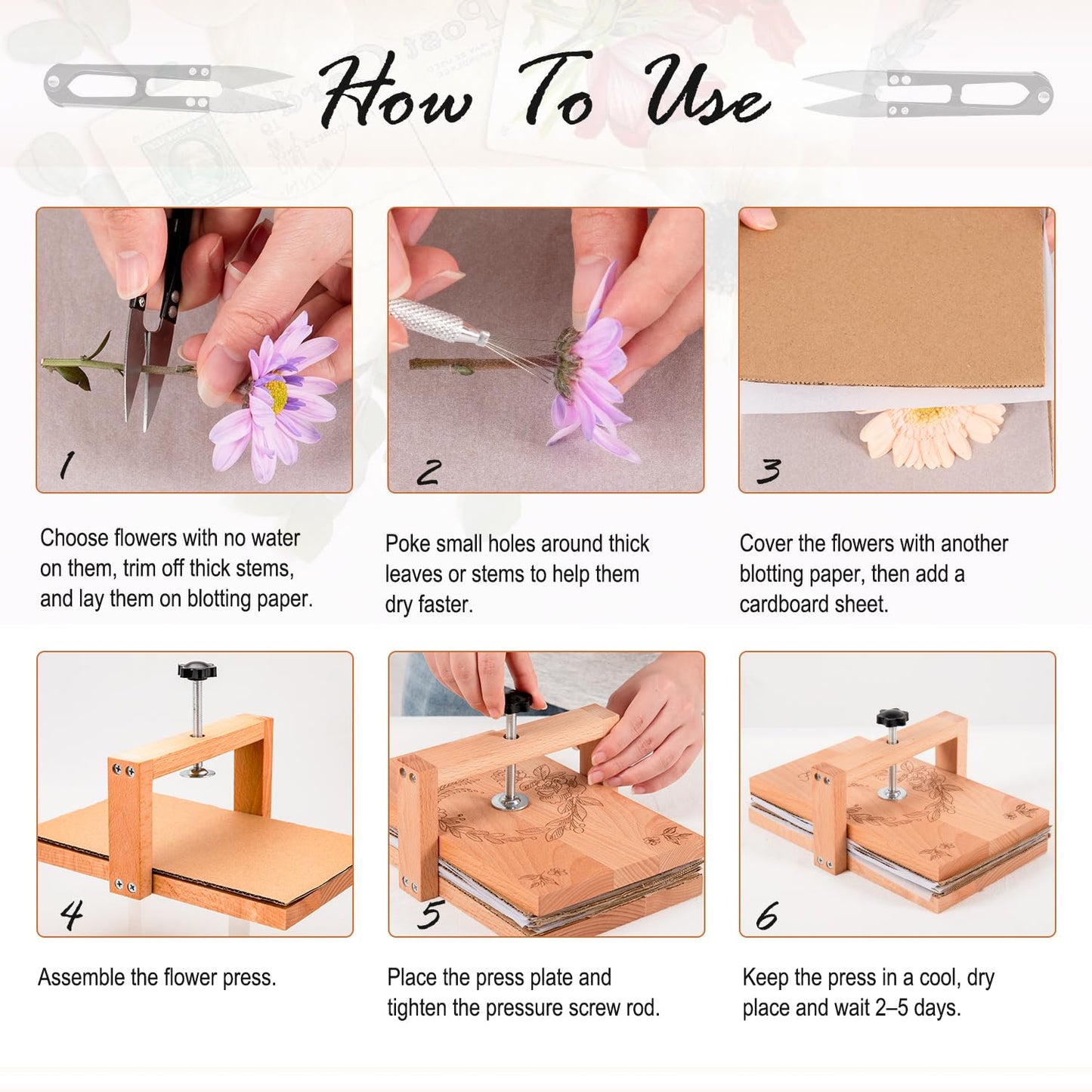 How To Use

1

Choose flowers with no water on them, trim off thick stems, and lay them on blotting paper.

2

Poke small holes around thick leaves or stems to help them dry faster.

3

Cover the flowers with another blotting paper, then add a cardboard sheet.

4

Assemble the flower press.

5

Place the press plate and tighten the pressure screw rod.

6

Keep the press in a cool, dry place and wait 2–5 days.