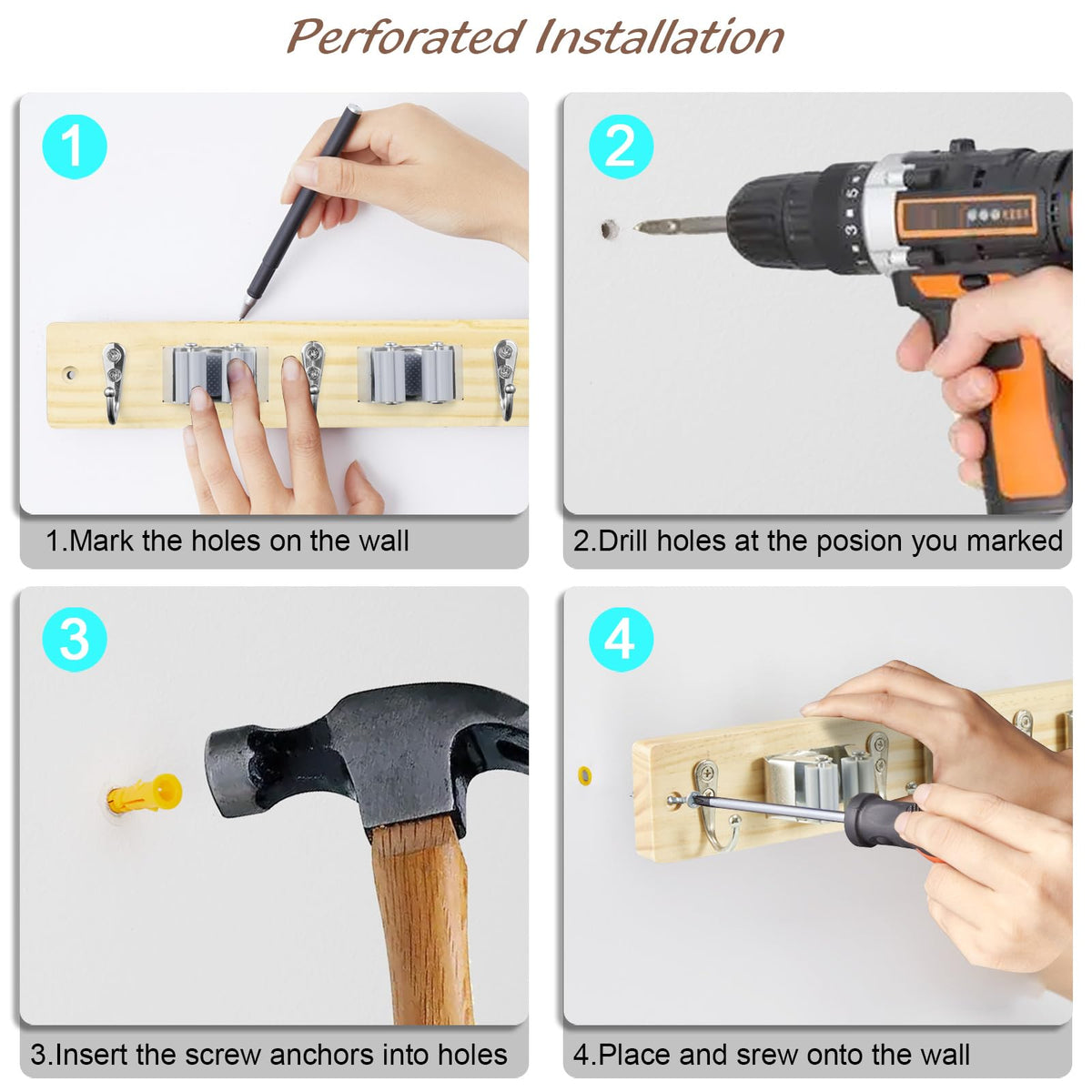 Perforated Installation

1

1.Mark the holes on the wall

2

2.Drill holes at the posion you marked

3

3.Insert the screw anchors into holes

4

4.Place and srew onto the wall