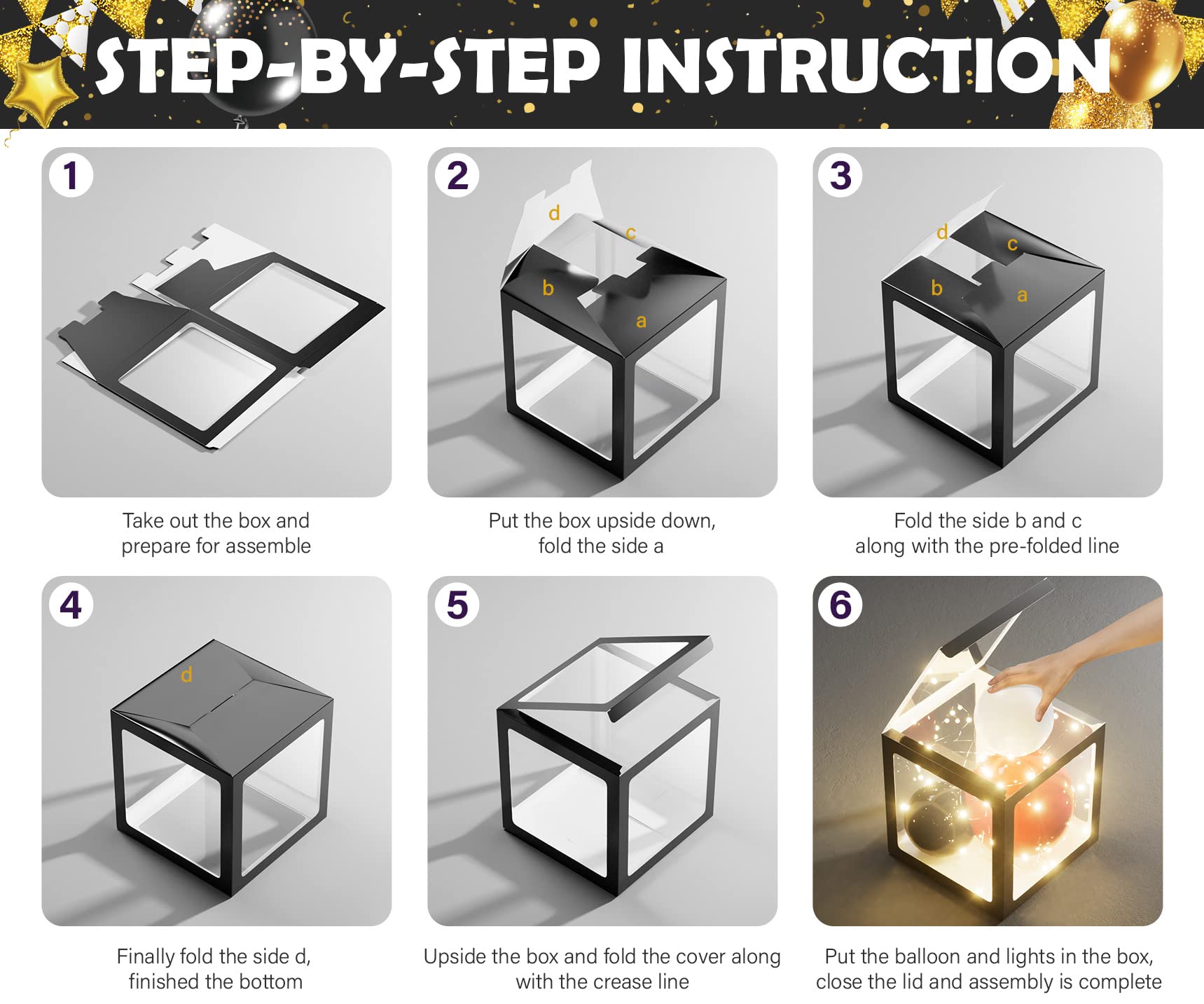 STEP-BY-STEP INSTRUCTION

1

Take out the box and prepare for assemble

2

d c b a

Put the box upside down, fold the side a

3

d c b a

Fold the side b and c along with the pre-folded line

4

d

Finally fold the side d, finished the bottom

5

Upside the box and fold the cover along with the crease line

6

Put the balloon and lights in the box, close the lid and assembly is complete